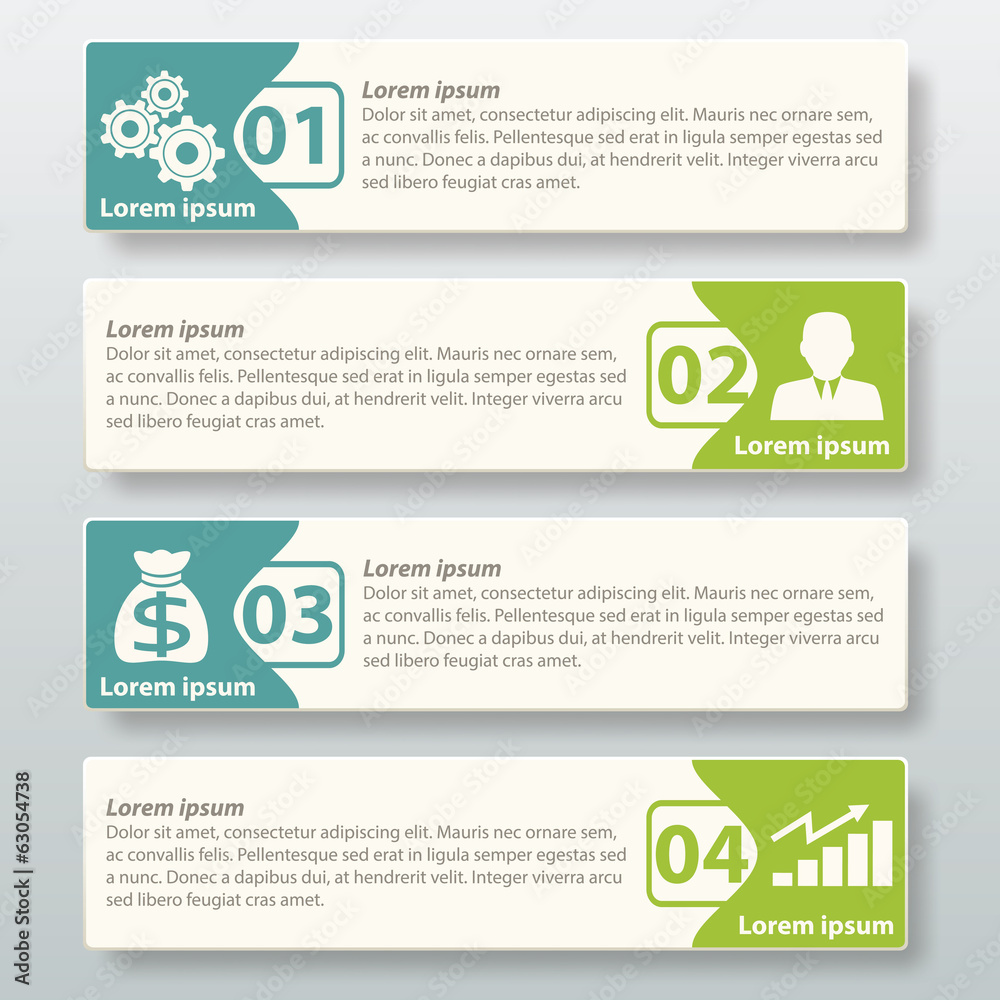 01

Lorem ipsum

Lorem ipsum
Dolor sit amet, consectetur adipiscing elit. Mauris nec ornare sem, ac convallis felis. Pellentesque sed erat in ligula semper egestas sed a nunc. Donec a dapibus dui, at hendrerit velit. Integer viverra arcu sed libero feugiat cras amet.

Lorem ipsum
Dolor sit amet, consectetur adipiscing elit. Mauris nec ornare sem, ac convallis felis. Pellentesque sed erat in ligula semper egestas sed a nunc. Donec a dapibus dui, at hendrerit velit. Integer viverra arcu sed libero feugiat cras amet.

02

Lorem ipsum

$

03

Lorem ipsum

Lorem ipsum
Dolor sit amet, consectetur adipiscing elit. Mauris nec ornare sem, ac convallis felis. Pellentesque sed erat in ligula semper egestas sed a nunc. Donec a dapibus dui, at hendrerit velit. Integer viverra arcu sed libero feugiat cras amet.

Lorem ipsum
Dolor sit amet, consectetur adipiscing elit. Mauris nec ornare sem, ac convallis felis. Pellentesque sed erat in ligula semper egestas sed a nunc. Donec a dapibus dui, at hendrerit velit. Integer viverra arcu sed libero feugiat cras amet.

04

Lorem ipsum

Adobe Stock | #63054738