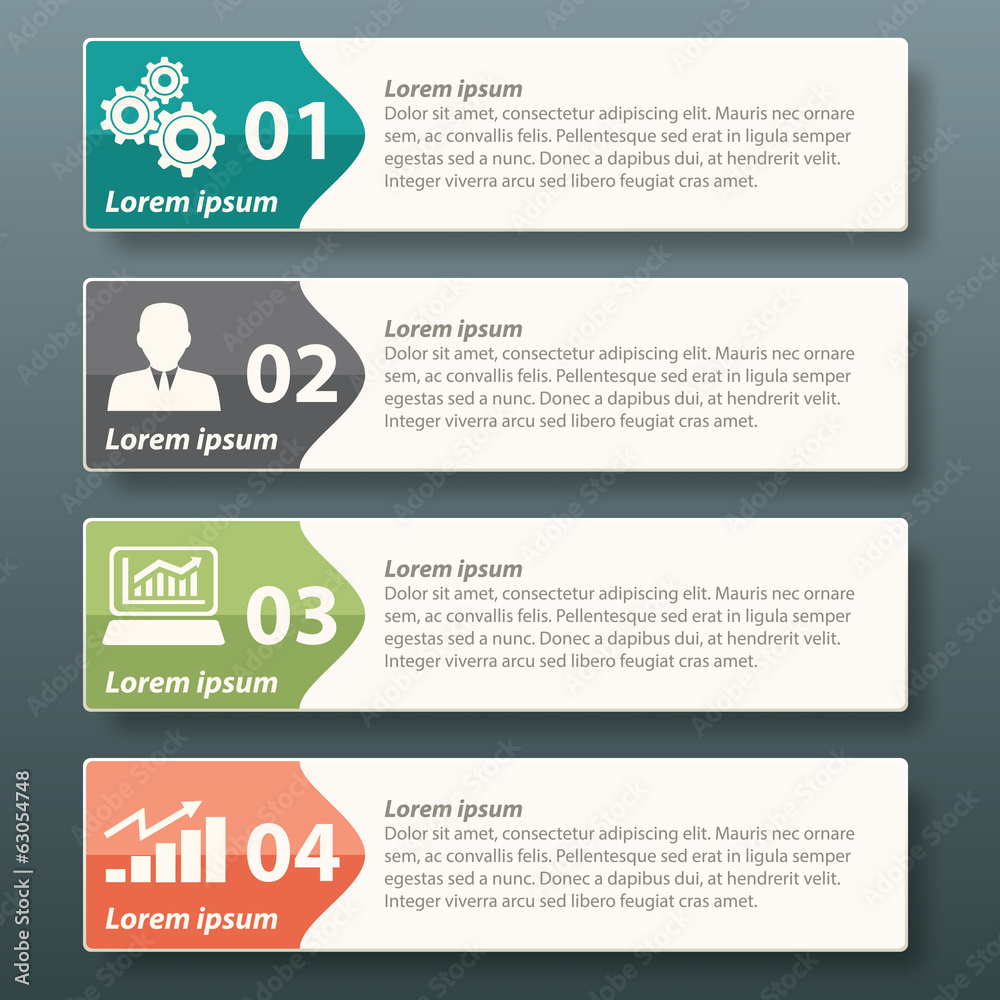 01
Lorem ipsum

Lorem ipsum
Dolor sit amet, consectetur adipiscing elit. Mauris nec ornare sem, ac convallis felis. Pellentesque sed erat in ligula semper egestas sed a nunc. Donec a dapibus dui, at hendrerit velit. Integer viverra arcu sed libero feugiat cras amet.

02
Lorem ipsum

Lorem ipsum
Dolor sit amet, consectetur adipiscing elit. Mauris nec ornare sem, ac convallis felis. Pellentesque sed erat in ligula semper egestas sed a nunc. Donec a dapibus dui, at hendrerit velit. Integer viverra arcu sed libero feugiat cras amet.

03
Lorem ipsum

Lorem ipsum
Dolor sit amet, consectetur adipiscing elit. Mauris nec ornare sem, ac convallis felis. Pellentesque sed erat in ligula semper egestas sed a nunc. Donec a dapibus dui, at hendrerit velit. Integer viverra arcu sed libero feugiat cras amet.

04
Lorem ipsum

Lorem ipsum
Dolor sit amet, consectetur adipiscing elit. Mauris nec ornare sem, ac convallis felis. Pellentesque sed erat in ligula semper egestas sed a nunc. Donec a dapibus dui, at hendrerit velit. Integer viverra arcu sed libero feugiat cras amet.

Adobe Stock | #63054748