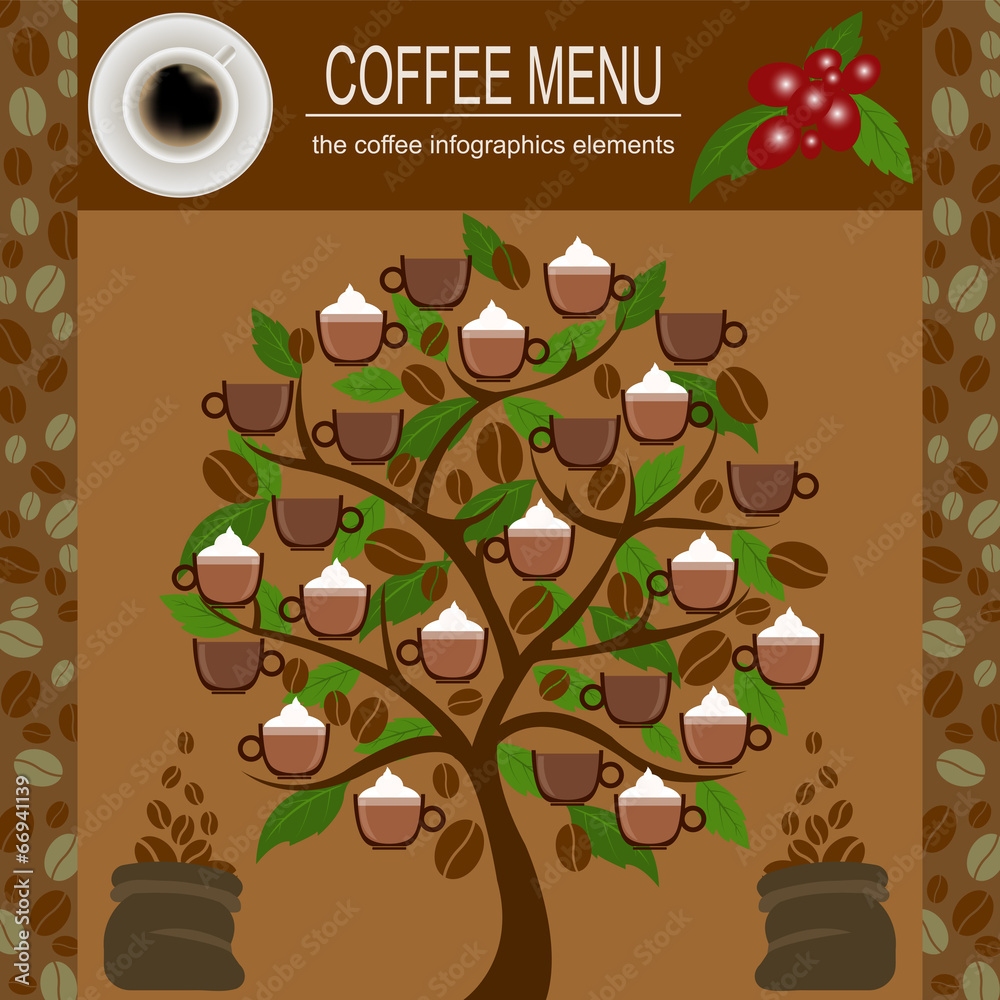 COFFEE MENU

the coffee infographics elements

Adobe Stock

#66941139