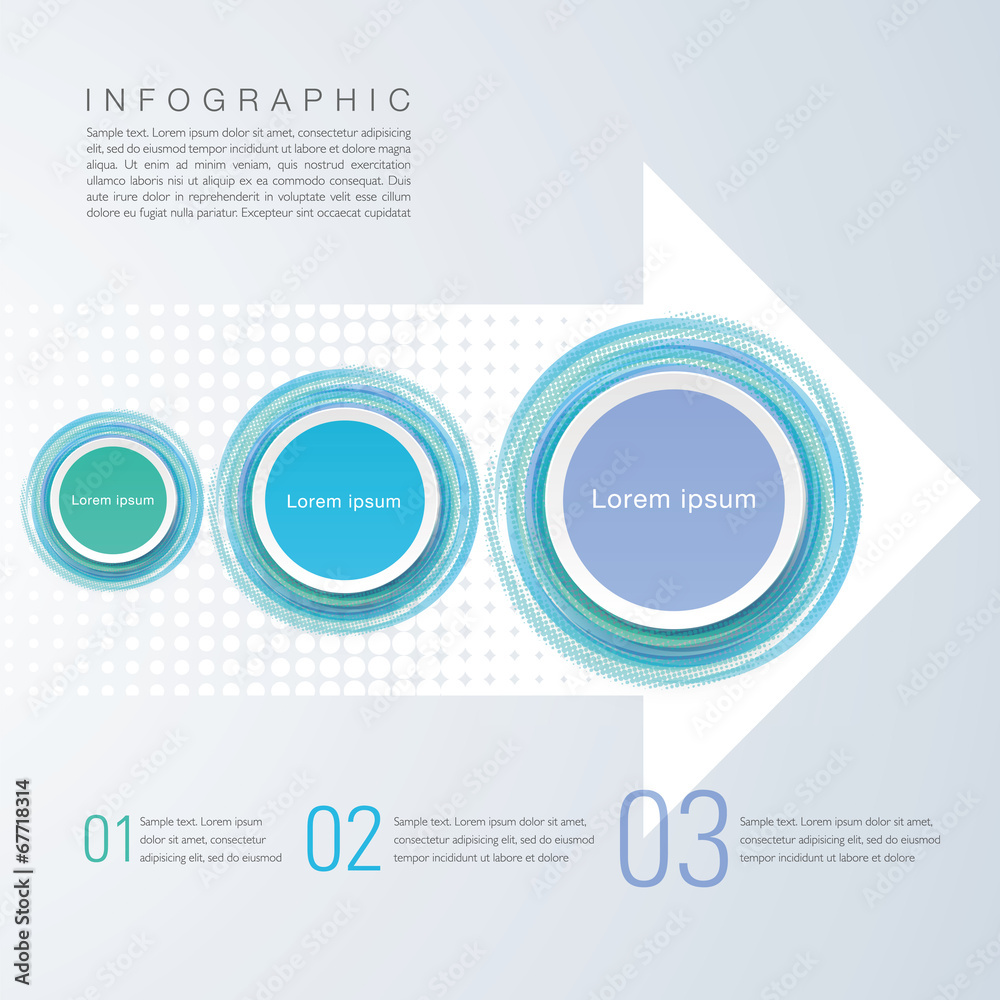 INFOGRAPHIC

Sample text. Lorem ipsum dolor sit amet, consectetur adipisicing elit, sed do eiusmod tempor incididunt ut labore et dolore magna aliqua. Ut enim ad minim veniam, quis nostrud exercitation ullamco laboris nisi ut aliquip ex ea commodo consequat. Duis aute irure dolor in reprehenderit in voluptate velit esse cillum dolore eu fugiat nulla pariatur. Excepteur sint occaecat cupidatat

Lorem ipsum

Lorem ipsum

Lorem ipsum

01 Sample text. Lorem ipsum dolor sit amet, consectetur adipisicing elit, sed do eiusmod

02 Sample text. Lorem ipsum dolor sit amet, consectetur adipisicing elit, sed do eiusmod tempor incididunt ut labore et dolore

03 Sample text. Lorem ipsum dolor sit amet, consectetur adipisicing elit, sed do eiusmod tempor incididunt ut labore et dolore

Adobe Stock | #67718314