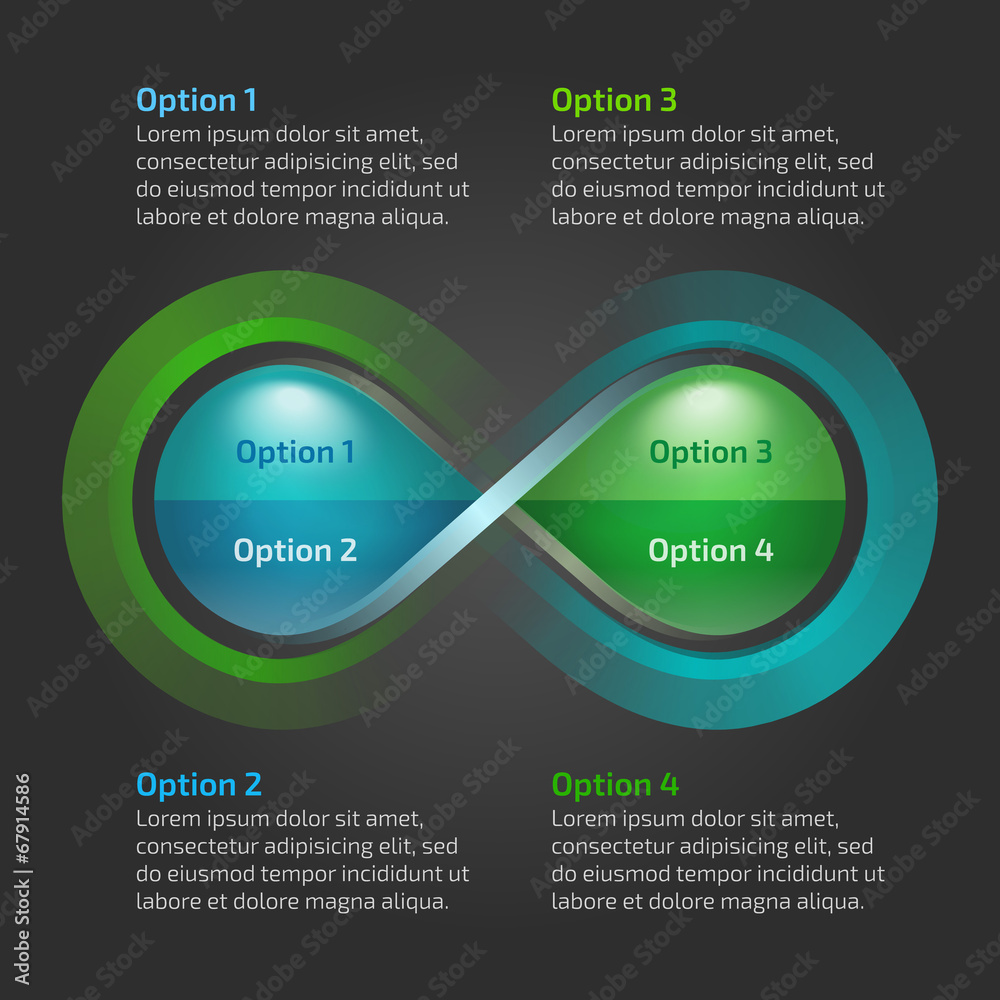 Option 1
Lorem ipsum dolor sit amet, consectetur adipisicing elit, sed do eiusmod tempor incididunt ut labore et dolore magna aliqua.

Option 3
Lorem ipsum dolor sit amet, consectetur adipisicing elit, sed do eiusmod tempor incididunt ut labore et dolore magna aliqua.

Option 1
Option 2
Option 3
Option 4

Option 2
Lorem ipsum dolor sit amet, consectetur adipisicing elit, sed do eiusmod tempor incididunt ut labore et dolore magna aliqua.

Option 4
Lorem ipsum dolor sit amet, consectetur adipisicing elit, sed do eiusmod tempor incididunt ut labore et dolore magna aliqua.

Adobe Stock | #67914586