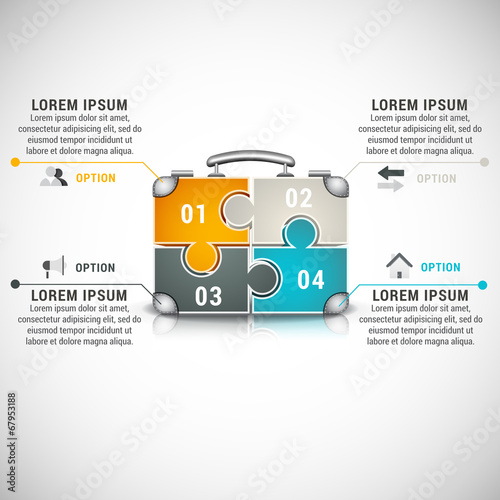 LOREM IPSUM
Lorem ipsum dolor sit amet, consectetur adipisicing elit, sed do eiusmod tempor incididunt ut labore et dolore magna aliqua.

OPTION

LOREM IPSUM
Lorem ipsum dolor sit amet, consectetur adipisicing elit, sed do eiusmod tempor incididunt ut labore et dolore magna aliqua.

OPTION

01

02

03

04

OPTION

LOREM IPSUM
Lorem ipsum dolor sit amet, consectetur adipisicing elit, sed do eiusmod tempor incididunt ut labore et dolore magna aliqua.

OPTION

LOREM IPSUM
Lorem ipsum dolor sit amet, consectetur adipisicing elit, sed do eiusmod tempor incididunt ut labore et dolore magna aliqua.

Adobe Stock | #67953188