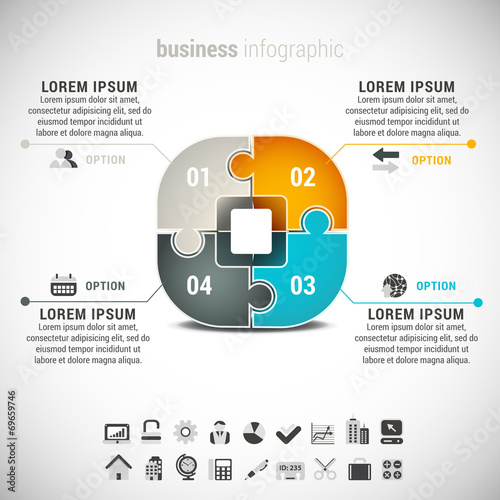 business infographic

LOREM IPSUM
Lorem ipsum dolor sit amet, consectetur adipisicing elit, sed do eiusmod tempor incididunt ut labore et dolore magna aliqua.

OPTION

LOREM IPSUM
Lorem ipsum dolor sit amet, consectetur adipisicing elit, sed do eiusmod tempor incididunt ut labore et dolore magna aliqua.

OPTION

01

02

04

03

OPTION

LOREM IPSUM
Lorem ipsum dolor sit amet, consectetur adipisicing elit, sed do eiusmod tempor incididunt ut labore et dolore magna aliqua.

OPTION

LOREM IPSUM
Lorem ipsum dolor sit amet, consectetur adipisicing elit, sed do eiusmod tempor incididunt ut labore et dolore magna aliqua.

ID: 235

Adobe Stock | #69659746