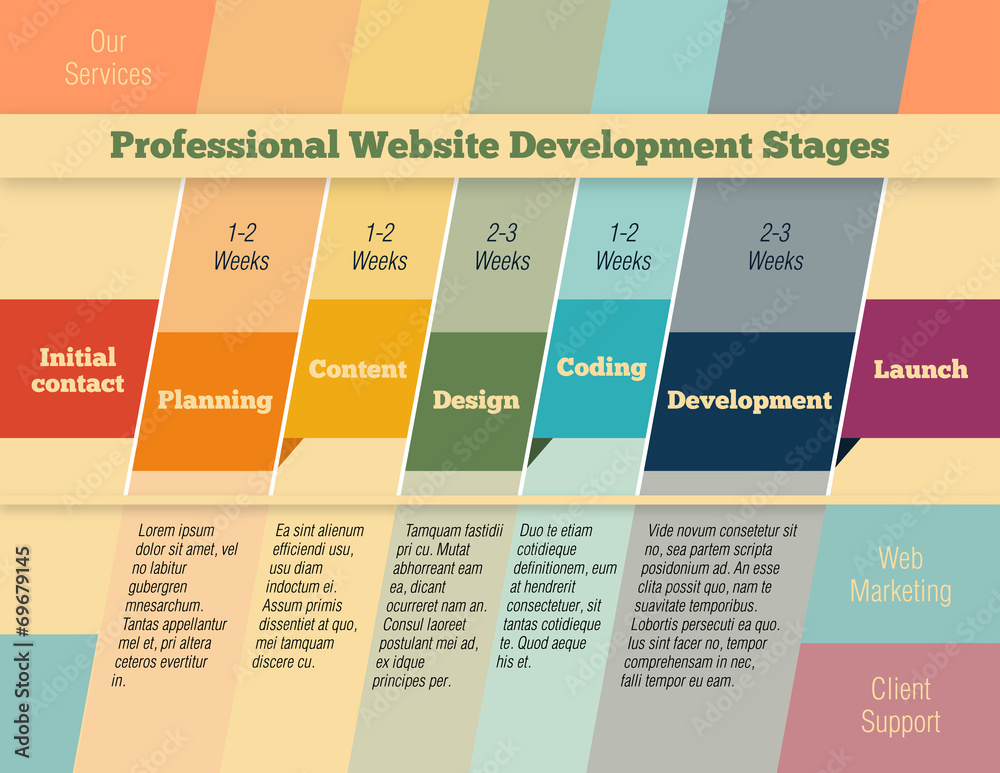 Our Services

Professional Website Development Stages

1-2 Weeks

1-2 Weeks

2-3 Weeks

1-2 Weeks

2-3 Weeks

Initial contact

Planning

Content

Design

Coding

Development

Launch

Lorem ipsum dolor sit amet, vel no labitur gubergren mnesarchum. Tantas appellantur mel et, pri altera ceteros evertitur in.

Ea sint alienum efficiendi usu, usu diam indoctum ei. Assum primis dissentiet at quo, mei tamquam discere cu.

Tamquam fastidii pri cu. Mutat abhorreant eam ea, dicant ocurreret nam an. Consul laoreet postulant mei ad, ex idque principes per.

Duo te etiam cotidieque definitionem, eum at hendrerit consectetuer, sit tantas cotidieque te. Quod aeque his et.

Vide novum consetetur sit no, sea partem scripta posidonium ad. An esse clita possit quo, nam te suavitate temporibus. Lobortis persecuti ea quo. Ius sint facer no, tempor comprehensam in nec, falli tempor eu eam.

Web Marketing

Client Support

Adobe Stock | #69679145