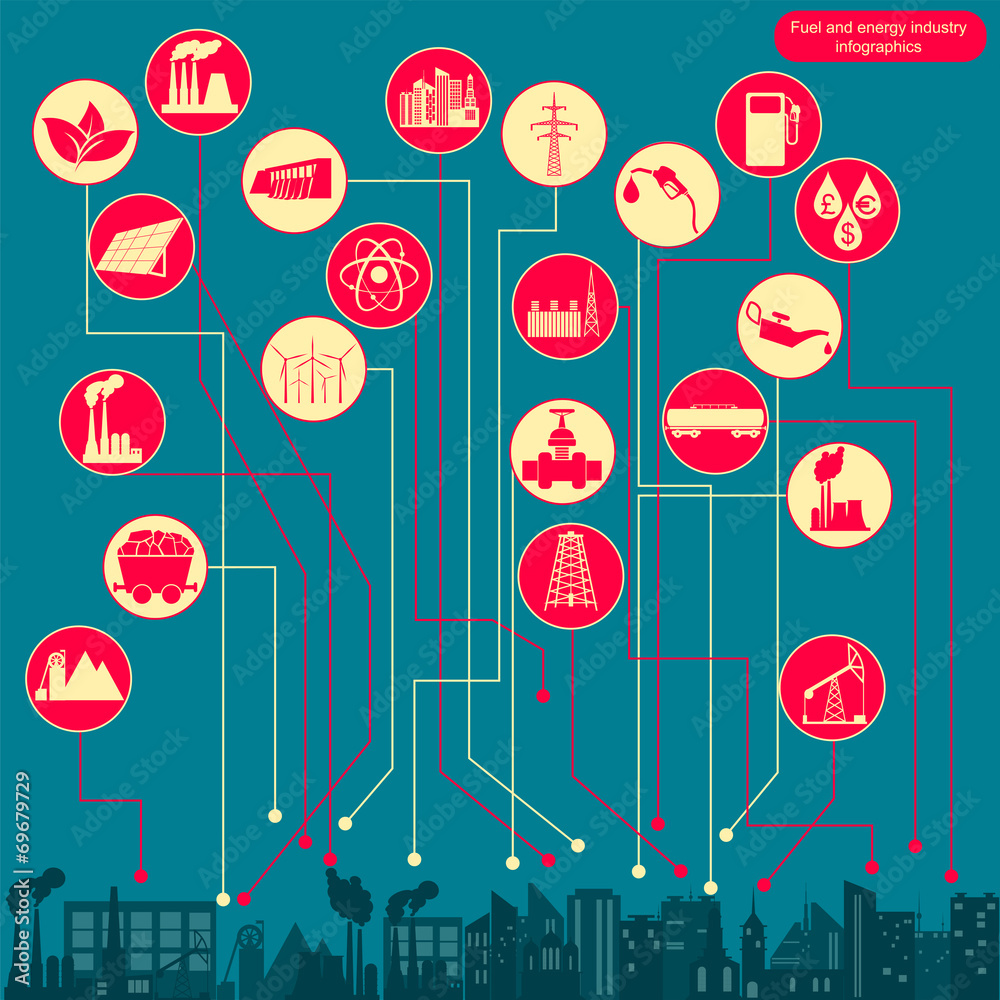 Fuel and energy industry infographics

£ € $

Adobe Stock | #69679729