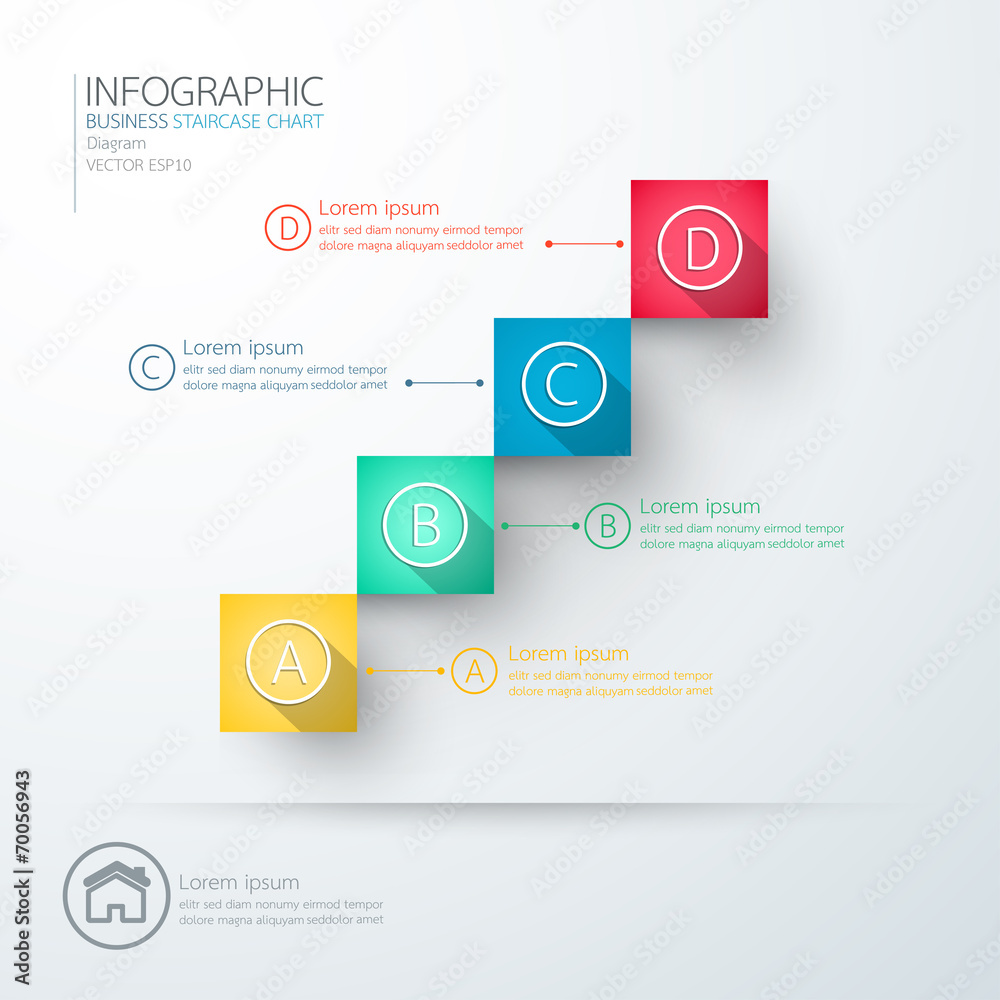 INFOGRAPHIC
BUSINESS STAIRCASE CHART
Diagram
VECTOR ESP10

D Lorem ipsum
elitr sed diam nonumy eirmod tempor dolore magna aliquyam seddolor amet

D

C Lorem ipsum
elitr sed diam nonumy eirmod tempor dolore magna aliquyam seddolor amet

C

B

B Lorem ipsum
elitr sed diam nonumy eirmod tempor dolore magna aliquyam seddolor amet

A

A Lorem ipsum
elitr sed diam nonumy eirmod tempor dolore magna aliquyam seddolor amet

Lorem ipsum
elitr sed diam nonumy eirmod tempor dolore magna aliquyam seddolor amet

Adobe Stock | #70056943