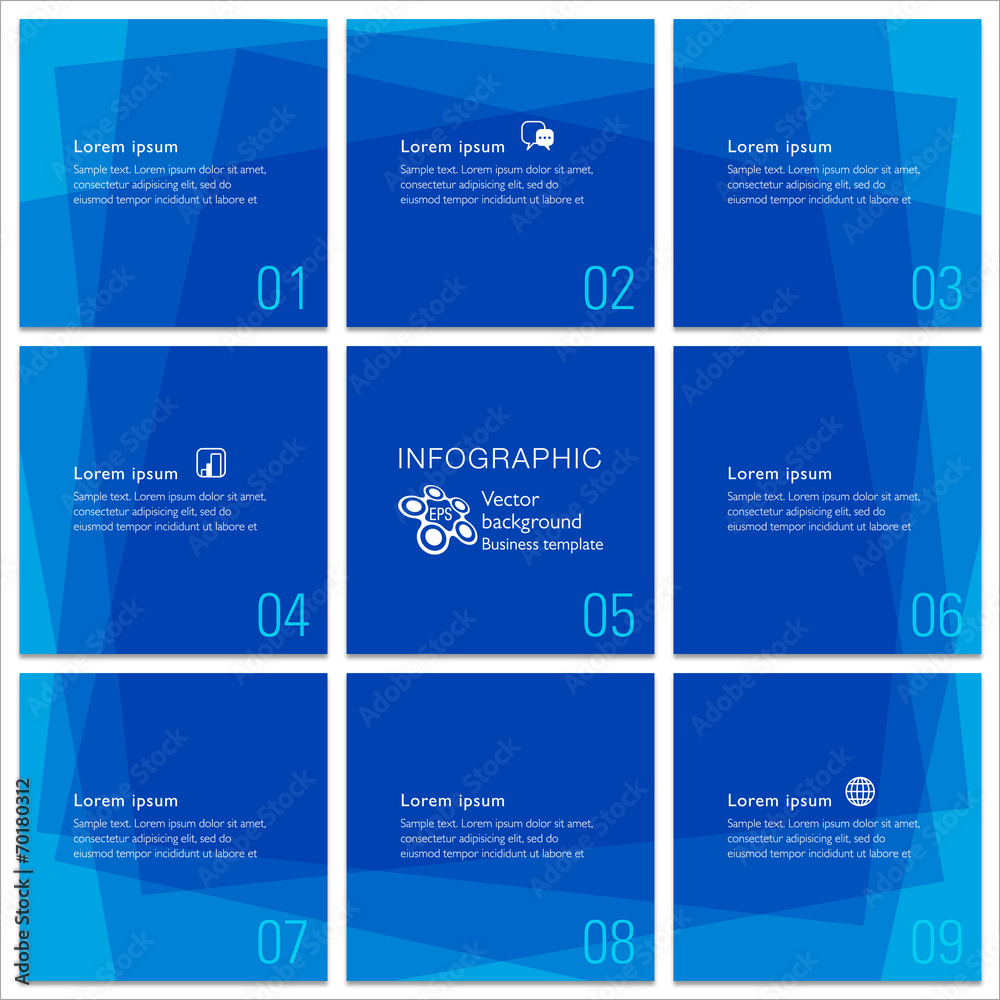 Lorem ipsum
Sample text. Lorem ipsum dolor sit amet, consectetur adipisicing elit, sed do eiusmod tempor incididunt ut labore et
01

Lorem ipsum
Sample text. Lorem ipsum dolor sit amet, consectetur adipisicing elit, sed do eiusmod tempor incididunt ut labore et
02

Lorem ipsum
Sample text. Lorem ipsum dolor sit amet, consectetur adipisicing elit, sed do eiusmod tempor incididunt ut labore et
03

Lorem ipsum
Sample text. Lorem ipsum dolor sit amet, consectetur adipisicing elit, sed do eiusmod tempor incididunt ut labore et
04

INFOGRAPHIC
EPS
Vector background
Business template
05

Lorem ipsum
Sample text. Lorem ipsum dolor sit amet, consectetur adipisicing elit, sed do eiusmod tempor incididunt ut labore et
06

Lorem ipsum
Sample text. Lorem ipsum dolor sit amet, consectetur adipisicing elit, sed do eiusmod tempor incididunt ut labore et
07

Lorem ipsum
Sample text. Lorem ipsum dolor sit amet, consectetur adipisicing elit, sed do eiusmod tempor incididunt ut labore et
08

Lorem ipsum
Sample text. Lorem ipsum dolor sit amet, consectetur adipisicing elit, sed do eiusmod tempor incididunt ut labore et
09

Adobe Stock | #70180312