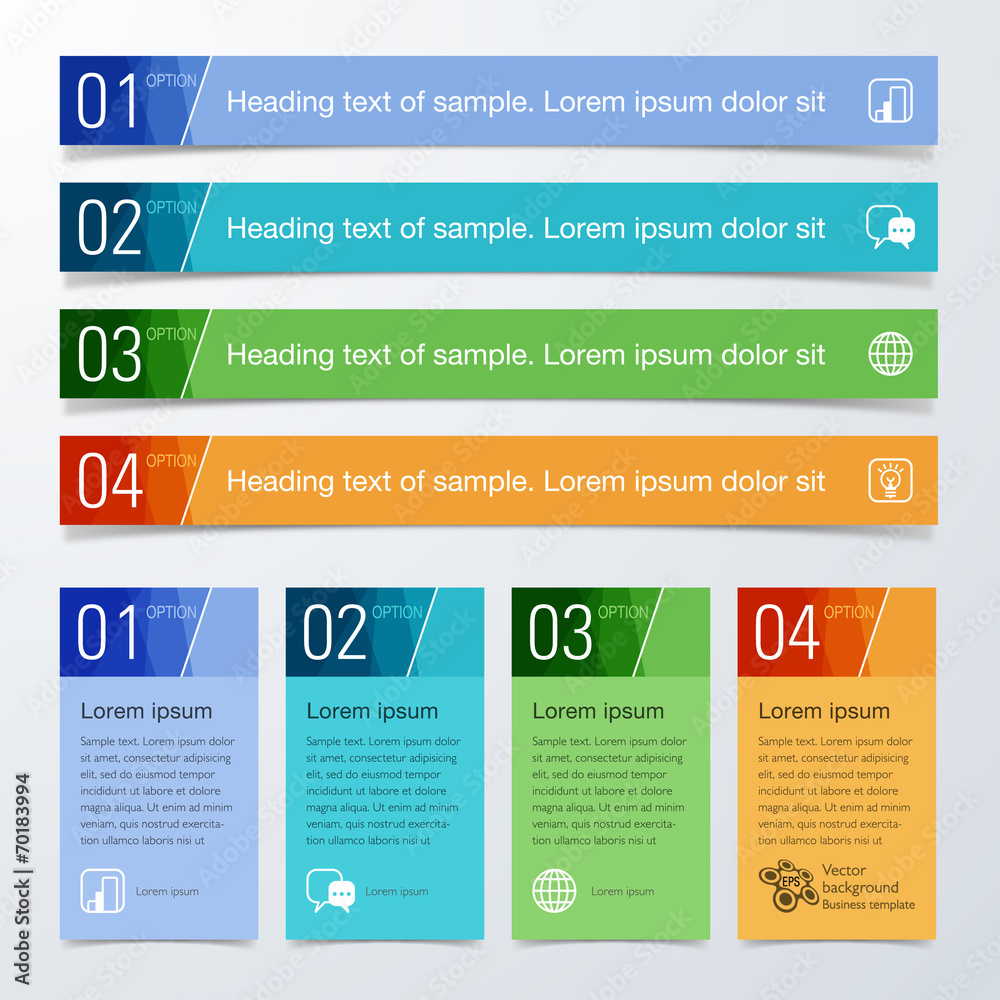 01 OPTION Heading text of sample. Lorem ipsum dolor sit

02 OPTION Heading text of sample. Lorem ipsum dolor sit

03 OPTION Heading text of sample. Lorem ipsum dolor sit

04 OPTION Heading text of sample. Lorem ipsum dolor sit

01 OPTION

Lorem ipsum

Sample text. Lorem ipsum dolor sit amet, consectetur adipisicing elit, sed do eiusmod tempor incididunt ut labore et dolore magna aliqua. Ut enim ad minim veniam, quis nostrud exercitation ullamco laboris nisi ut

Lorem ipsum

02 OPTION

Lorem ipsum

Sample text. Lorem ipsum dolor sit amet, consectetur adipisicing elit, sed do eiusmod tempor incididunt ut labore et dolore magna aliqua. Ut enim ad minim veniam, quis nostrud exercitation ullamco laboris nisi ut

Lorem ipsum

03 OPTION

Lorem ipsum

Sample text. Lorem ipsum dolor sit amet, consectetur adipisicing elit, sed do eiusmod tempor incididunt ut labore et dolore magna aliqua. Ut enim ad minim veniam, quis nostrud exercitation ullamco laboris nisi ut

Lorem ipsum

04 OPTION

Lorem ipsum

Sample text. Lorem ipsum dolor sit amet, consectetur adipisicing elit, sed do eiusmod tempor incididunt ut labore et dolore magna aliqua. Ut enim ad minim veniam, quis nostrud exercitation ullamco laboris nisi ut

EPS Vector background Business template

Adobe Stock | #70183994