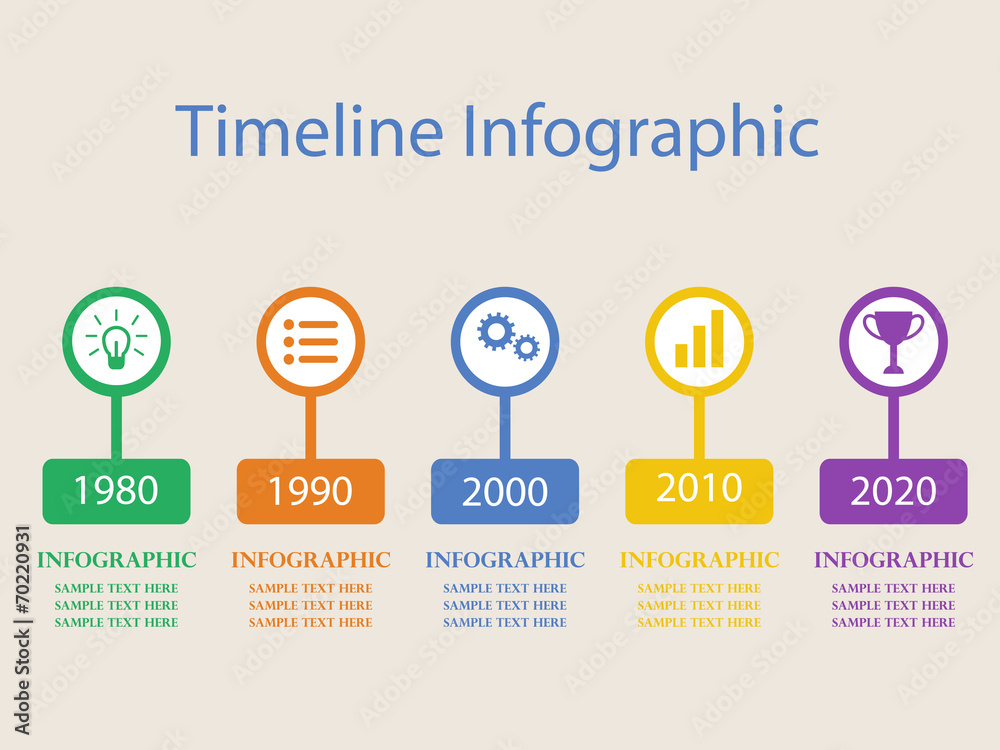 Timeline Infographic

1980

INFOGRAPHIC

SAMPLE TEXT HERE
SAMPLE TEXT HERE
SAMPLE TEXT HERE

1990

INFOGRAPHIC

SAMPLE TEXT HERE
SAMPLE TEXT HERE
SAMPLE TEXT HERE

2000

INFOGRAPHIC

SAMPLE TEXT HERE
SAMPLE TEXT HERE
SAMPLE TEXT HERE

2010

INFOGRAPHIC

SAMPLE TEXT HERE
SAMPLE TEXT HERE
SAMPLE TEXT HERE

2020

INFOGRAPHIC

SAMPLE TEXT HERE
SAMPLE TEXT HERE
SAMPLE TEXT HERE

Adobe Stock | #70220931