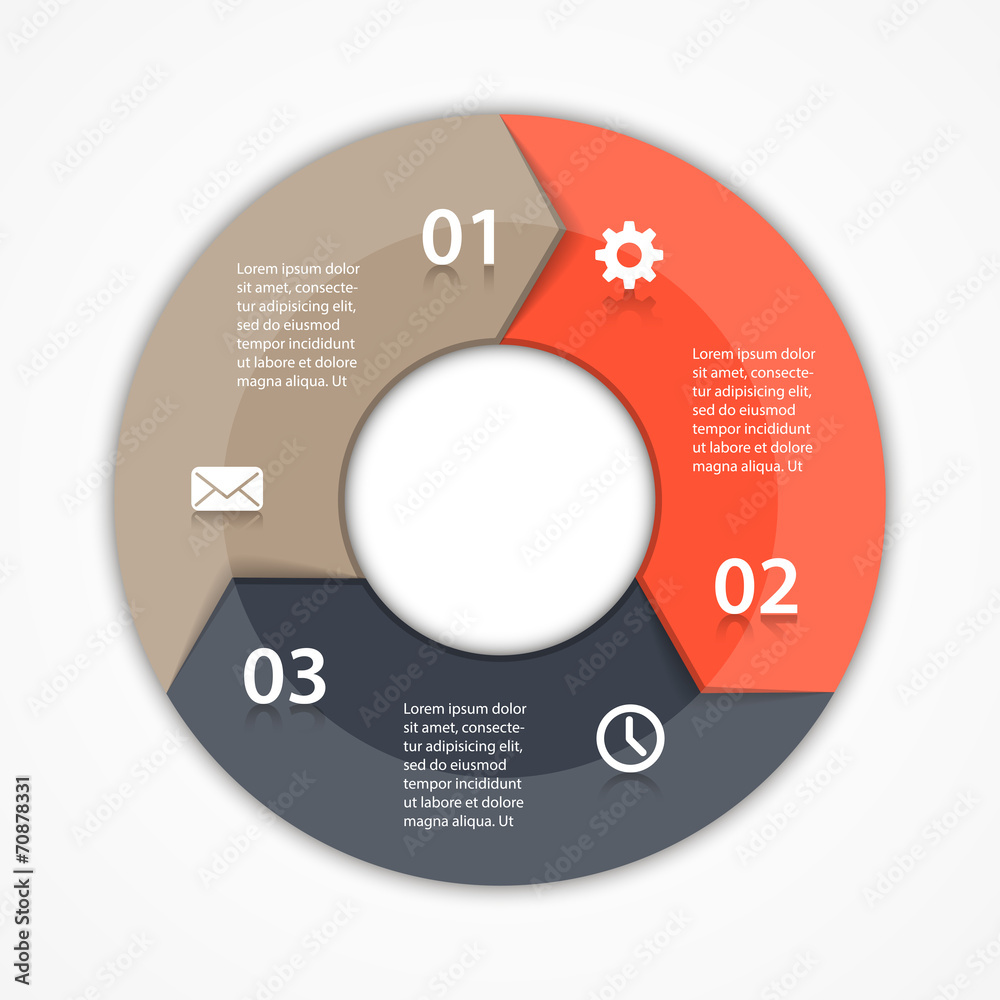 01

Lorem ipsum dolor sit amet, consectetur adipisicing elit, sed do eiusmod tempor incididunt ut labore et dolore magna aliqua. Ut

Lorem ipsum dolor sit amet, consectetur adipisicing elit, sed do eiusmod tempor incididunt ut labore et dolore magna aliqua. Ut

02

03

Lorem ipsum dolor sit amet, consectetur adipisicing elit, sed do eiusmod tempor incididunt ut labore et dolore magna aliqua. Ut

Adobe Stock | #70878331