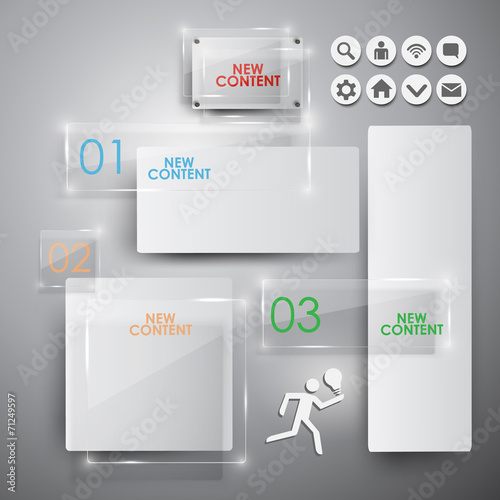 NEW CONTENT

01

NEW CONTENT

02

NEW CONTENT

03

NEW CONTENT

Adobe Stock

Adobe Stock | #71249597