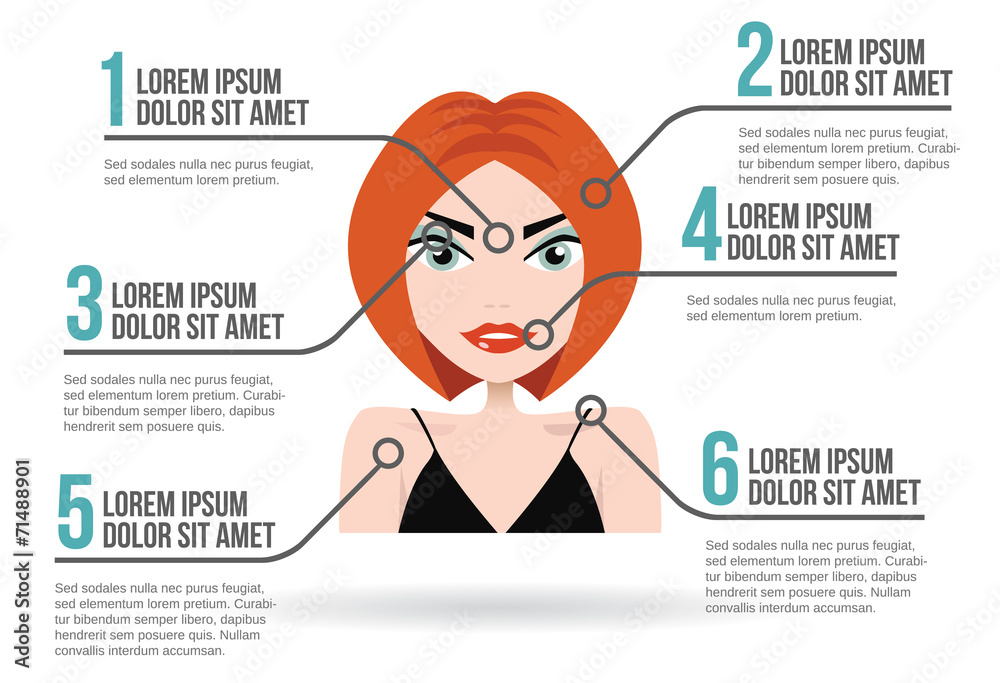 1 LOREM IPSUM DOLOR SIT AMET

Sed sodales nulla nec purus feugiat, sed elementum lorem pretium.

2 LOREM IPSUM DOLOR SIT AMET

Sed sodales nulla nec purus feugiat, sed elementum lorem pretium. Curabitur bibendum semper libero, dapibus hendrerit sem posuere quis.

3 LOREM IPSUM DOLOR SIT AMET

Sed sodales nulla nec purus feugiat, sed elementum lorem pretium. Curabitur bibendum semper libero, dapibus hendrerit sem posuere quis.

4 LOREM IPSUM DOLOR SIT AMET

Sed sodales nulla nec purus feugiat, sed elementum lorem pretium.

5 LOREM IPSUM DOLOR SIT AMET

Sed sodales nulla nec purus feugiat, sed elementum lorem pretium. Curabitur bibendum semper libero, dapibus hendrerit sem posuere quis. Nullam convallis interdum accumsan.

6 LOREM IPSUM DOLOR SIT AMET

Sed sodales nulla nec purus feugiat, sed elementum lorem pretium. Curabitur bibendum semper libero, dapibus hendrerit sem posuere quis. Nullam convallis interdum accumsan.

Adobe Stock | #71488901