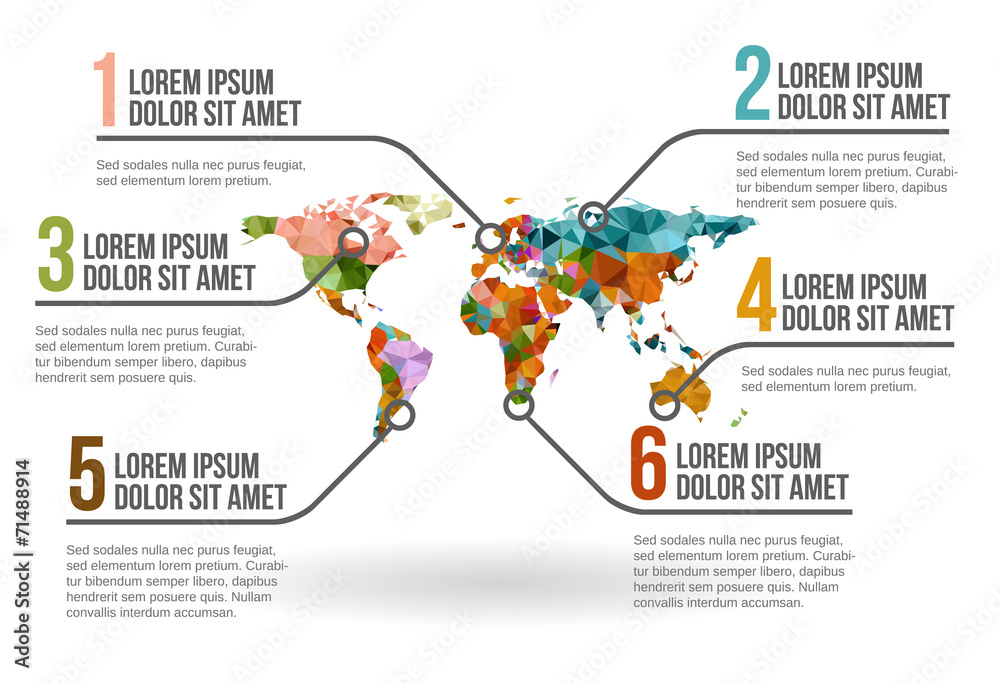 1 LOREM IPSUM DOLOR SIT AMET

Sed sodales nulla nec purus feugiat, sed elementum lorem pretium.

2 LOREM IPSUM DOLOR SIT AMET

Sed sodales nulla nec purus feugiat, sed elementum lorem pretium. Curabitur bibendum semper libero, dapibus hendrerit sem posuere quis.

3 LOREM IPSUM DOLOR SIT AMET

Sed sodales nulla nec purus feugiat, sed elementum lorem pretium. Curabitur bibendum semper libero, dapibus hendrerit sem posuere quis.

4 LOREM IPSUM DOLOR SIT AMET

Sed sodales nulla nec purus feugiat, sed elementum lorem pretium.

5 LOREM IPSUM DOLOR SIT AMET

Sed sodales nulla nec purus feugiat, sed elementum lorem pretium. Curabitur bibendum semper libero, dapibus hendrerit sem posuere quis. Nullam convallis interdum accumsan.

6 LOREM IPSUM DOLOR SIT AMET

Sed sodales nulla nec purus feugiat, sed elementum lorem pretium. Curabitur bibendum semper libero, dapibus hendrerit sem posuere quis. Nullam convallis interdum accumsan.

Adobe Stock | #71488914