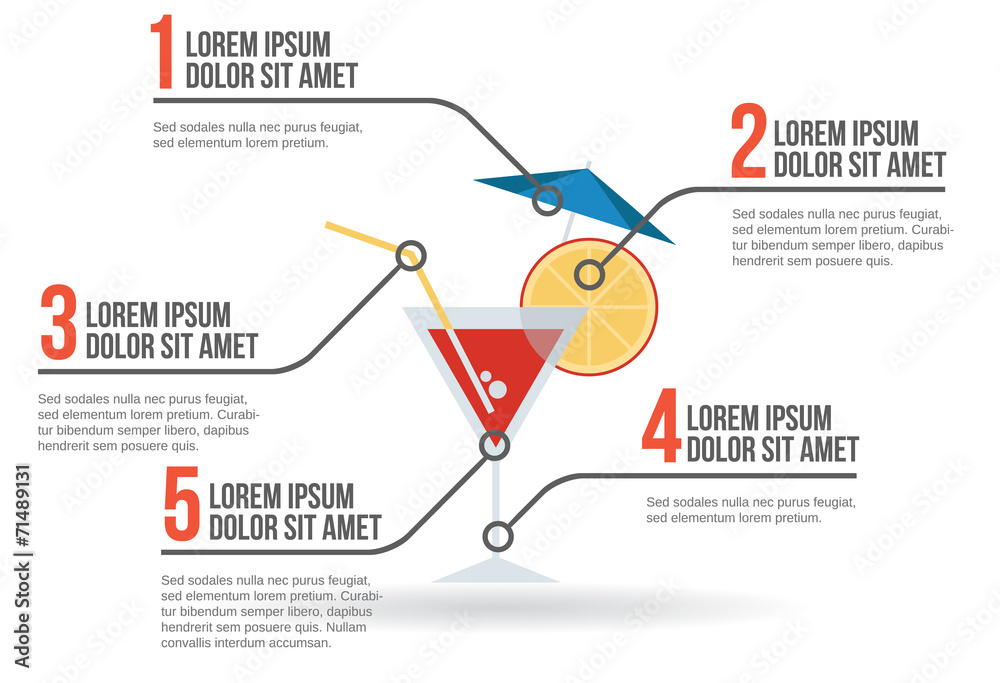 1 LOREM IPSUM DOLOR SIT AMET

Sed sodales nulla nec purus feugiat, sed elementum lorem pretium.

2 LOREM IPSUM DOLOR SIT AMET

Sed sodales nulla nec purus feugiat, sed elementum lorem pretium. Curabitur bibendum semper libero, dapibus hendrerit sem posuere quis.

3 LOREM IPSUM DOLOR SIT AMET

Sed sodales nulla nec purus feugiat, sed elementum lorem pretium. Curabitur bibendum semper libero, dapibus hendrerit sem posuere quis.

4 LOREM IPSUM DOLOR SIT AMET

Sed sodales nulla nec purus feugiat, sed elementum lorem pretium.

5 LOREM IPSUM DOLOR SIT AMET

Sed sodales nulla nec purus feugiat, sed elementum lorem pretium. Curabitur bibendum semper libero, dapibus hendrerit sem posuere quis. Nullam convallis interdum accumsan.

Adobe Stock | #71489131