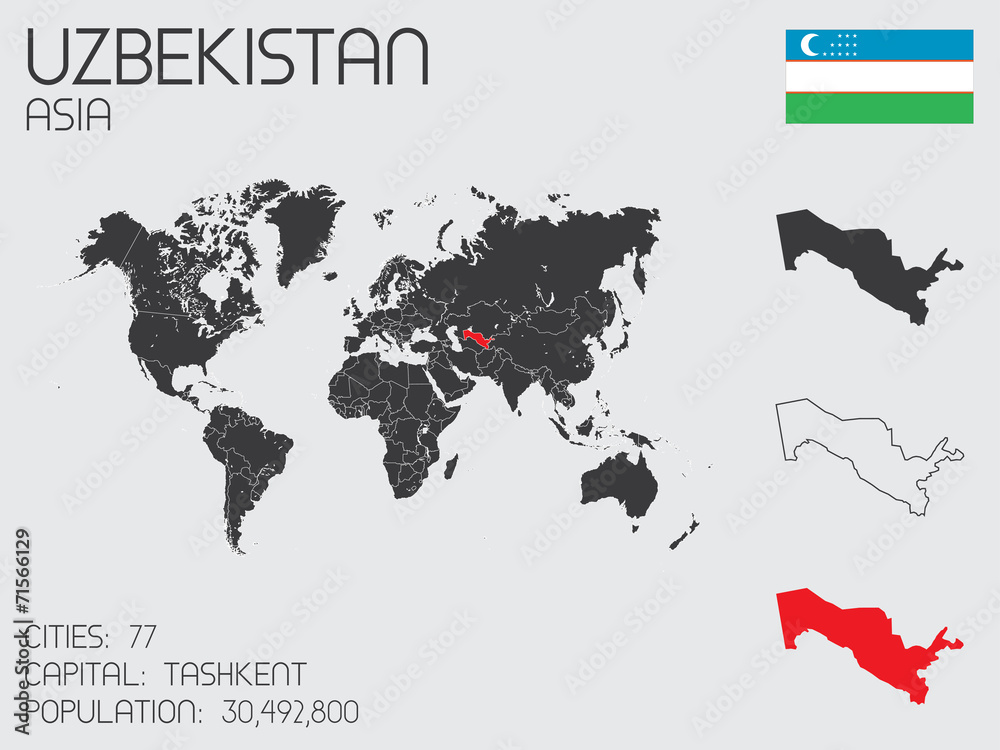 UZBEKISTAN
ASIA

CITIES: 77
CAPITAL: TASHKENT
POPULATION: 30,492,800

Adobe Stock | #71566129