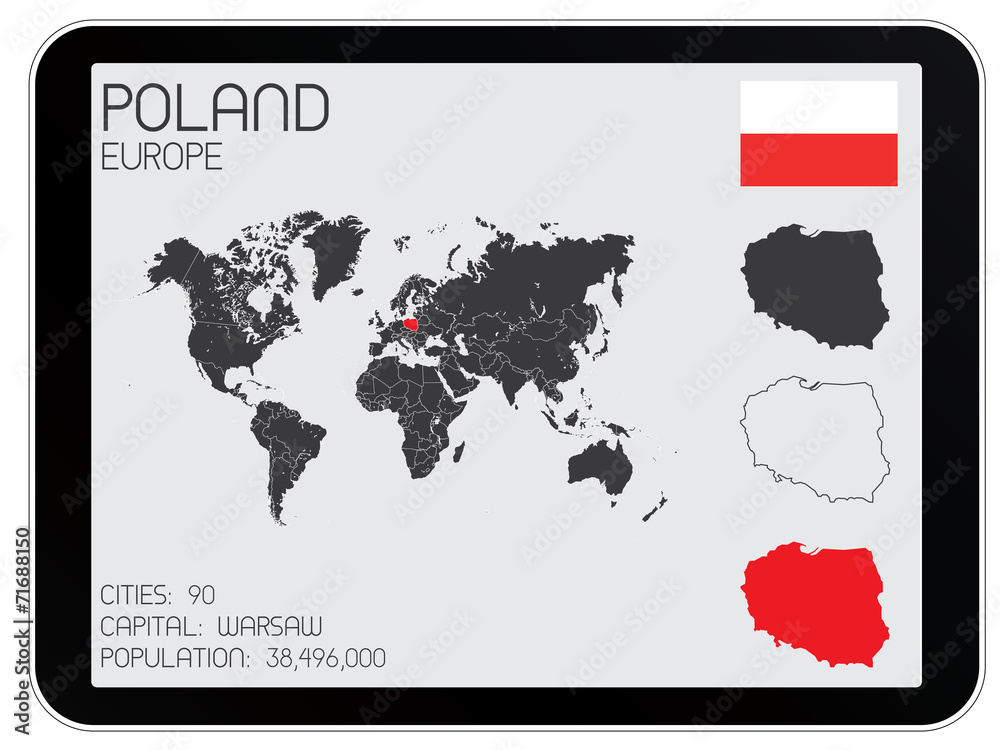 POLAND
EUROPE

CITIES: 90
CAPITAL: WARSAW
POPULATION: 38,496,000

Adobe Stock | #71688150