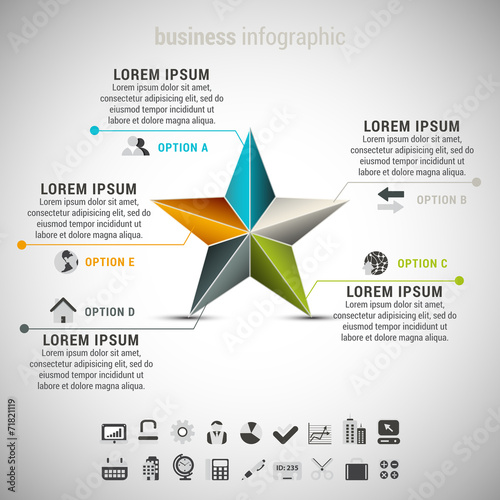 business infographic

LOREM IPSUM
Lorem ipsum dolor sit amet, consectetur adipisicing elit, sed do eiusmod tempor incididunt ut labore et dolore magna aliqua.

OPTION A

LOREM IPSUM
Lorem ipsum dolor sit amet, consectetur adipisicing elit, sed do eiusmod tempor incididunt ut labore et dolore magna aliqua.

OPTION B

LOREM IPSUM
Lorem ipsum dolor sit amet, consectetur adipisicing elit, sed do eiusmod tempor incididunt ut labore et dolore magna aliqua.

OPTION E

OPTION C

LOREM IPSUM
Lorem ipsum dolor sit amet, consectetur adipisicing elit, sed do eiusmod tempor incididunt ut labore et dolore magna aliqua.

OPTION D

LOREM IPSUM
Lorem ipsum dolor sit amet, consectetur adipisicing elit, sed do eiusmod tempor incididunt ut labore et dolore magna aliqua.

ID: 235

Adobe Stock | #71821119