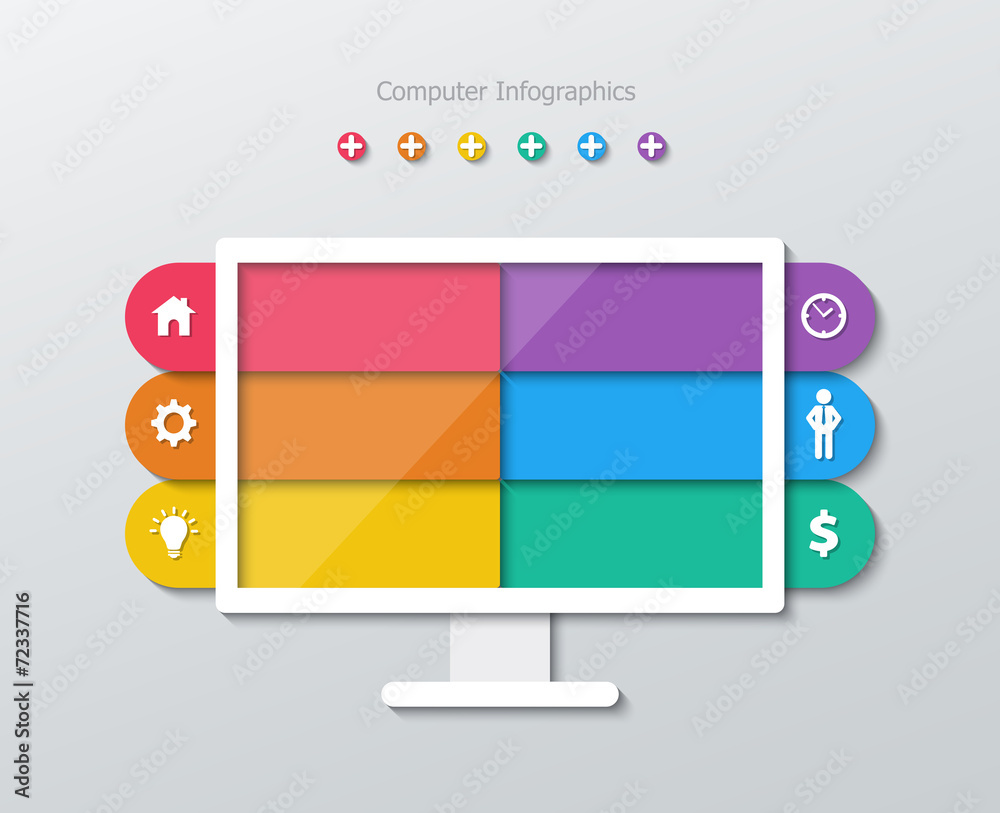 Computer Infographics

$

Adobe Stock | #72337716