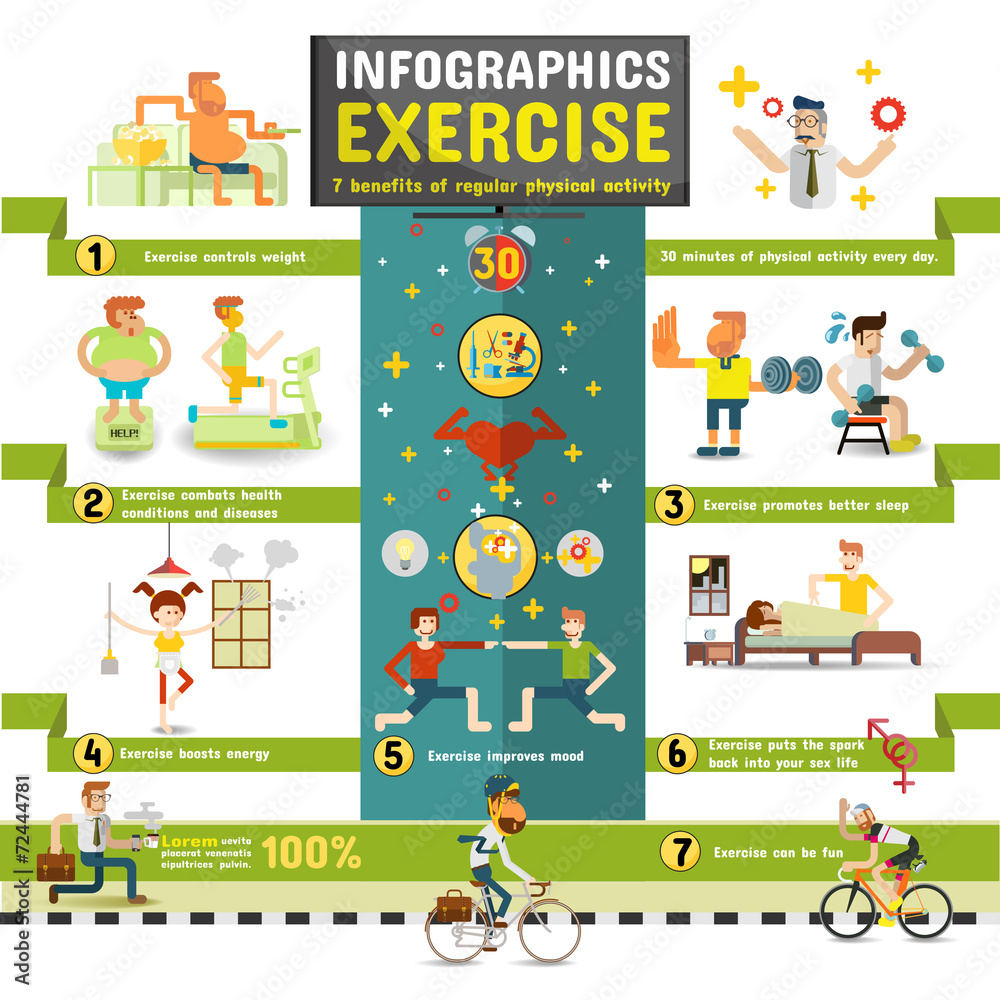 INFOGRAPHICS
EXERCISE
7 benefits of regular physical activity

1 Exercise controls weight

30

30 minutes of physical activity every day.

HELP!

2 Exercise combats health conditions and diseases

3 Exercise promotes better sleep

4 Exercise boosts energy

5 Exercise improves mood

6 Exercise puts the spark back into your sex life

Lorem uevita placerat venenatis eipultrices pulvin.

100%

7 Exercise can be fun

Adobe Stock | #72444781