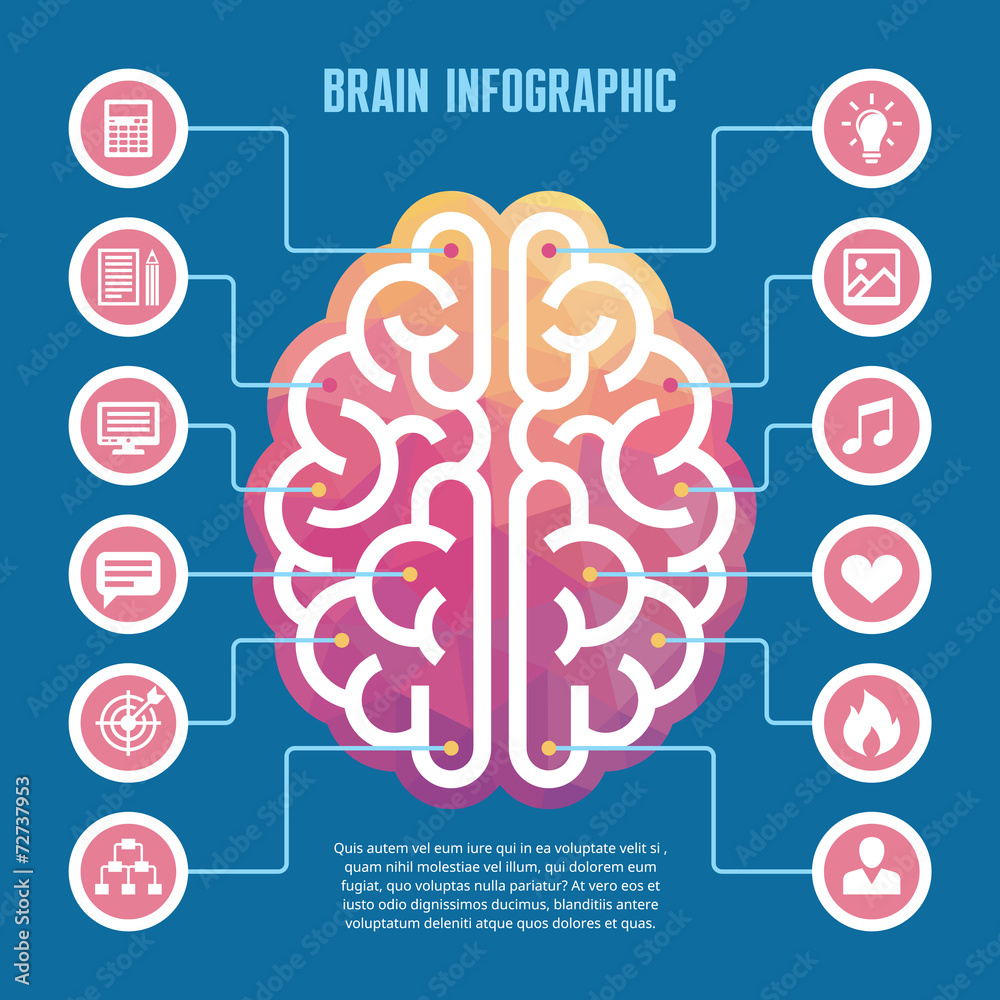 BRAIN INFOGRAPHIC

Quis autem vel eum iure qui in ea voluptate velit si , quam nihil molestiae vel illum, qui dolorem eum fugiat, quo voluptas nulla pariatur? At vero eos et iusto odio dignissimos ducimus, blanditiis antere voluptatum deleniti atque quos dolores et quas.

Adobe Stock | #72737953