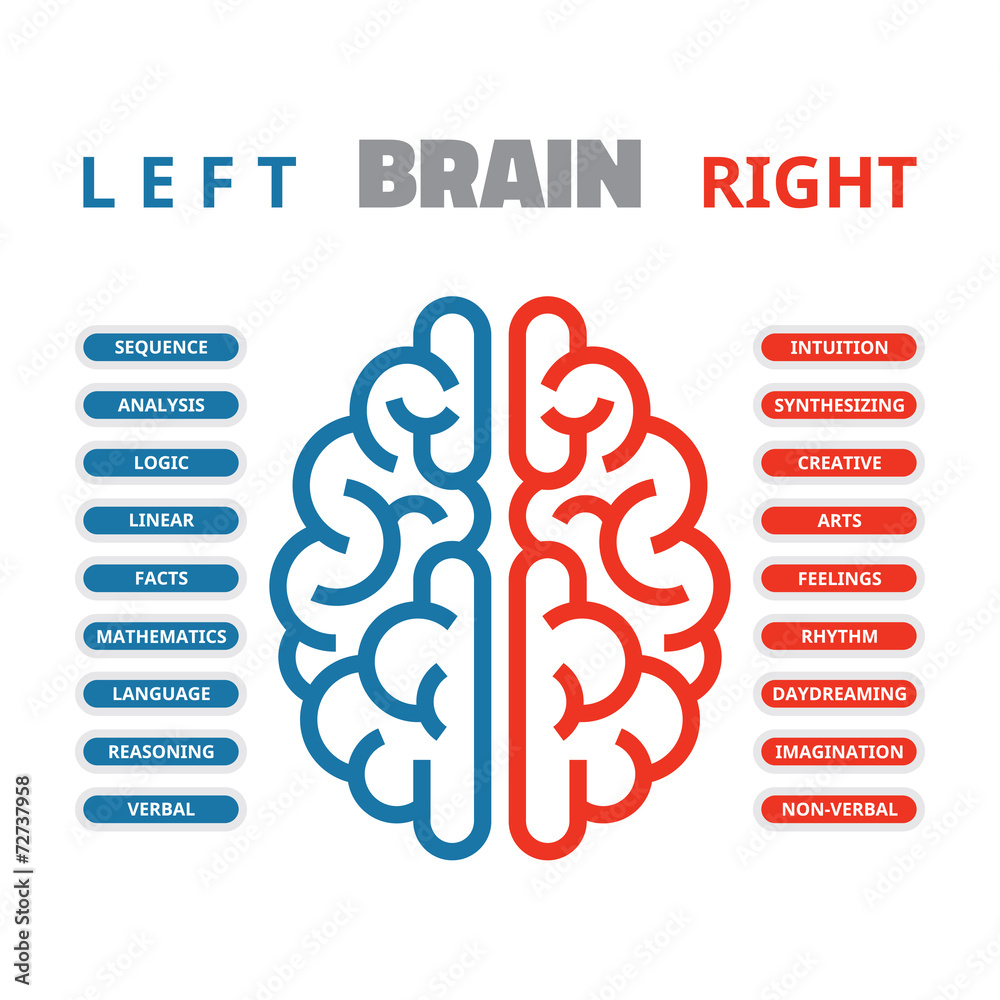 LEFT BRAIN RIGHT

SEQUENCE
ANALYSIS
LOGIC
LINEAR
FACTS
MATHEMATICS
LANGUAGE
REASONING
VERBAL

INTUITION
SYNTHESIZING
CREATIVE
ARTS
FEELINGS
RHYTHM
DAYDREAMING
IMAGINATION
NON-VERBAL

Adobe Stock | #72737958