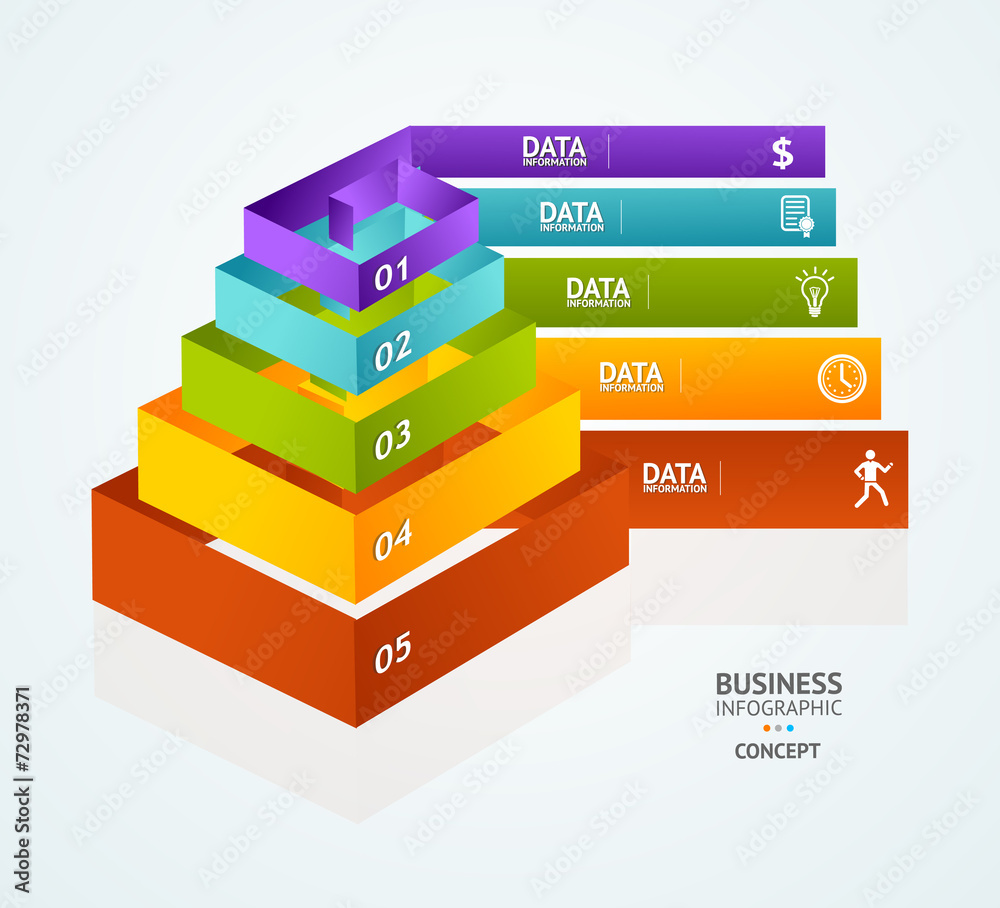 DATA
INFORMATION
$

DATA
INFORMATION

DATA
INFORMATION

DATA
INFORMATION

DATA
INFORMATION

01
02
03
04
05

BUSINESS
INFOGRAPHIC
CONCEPT

Adobe Stock | #72978371