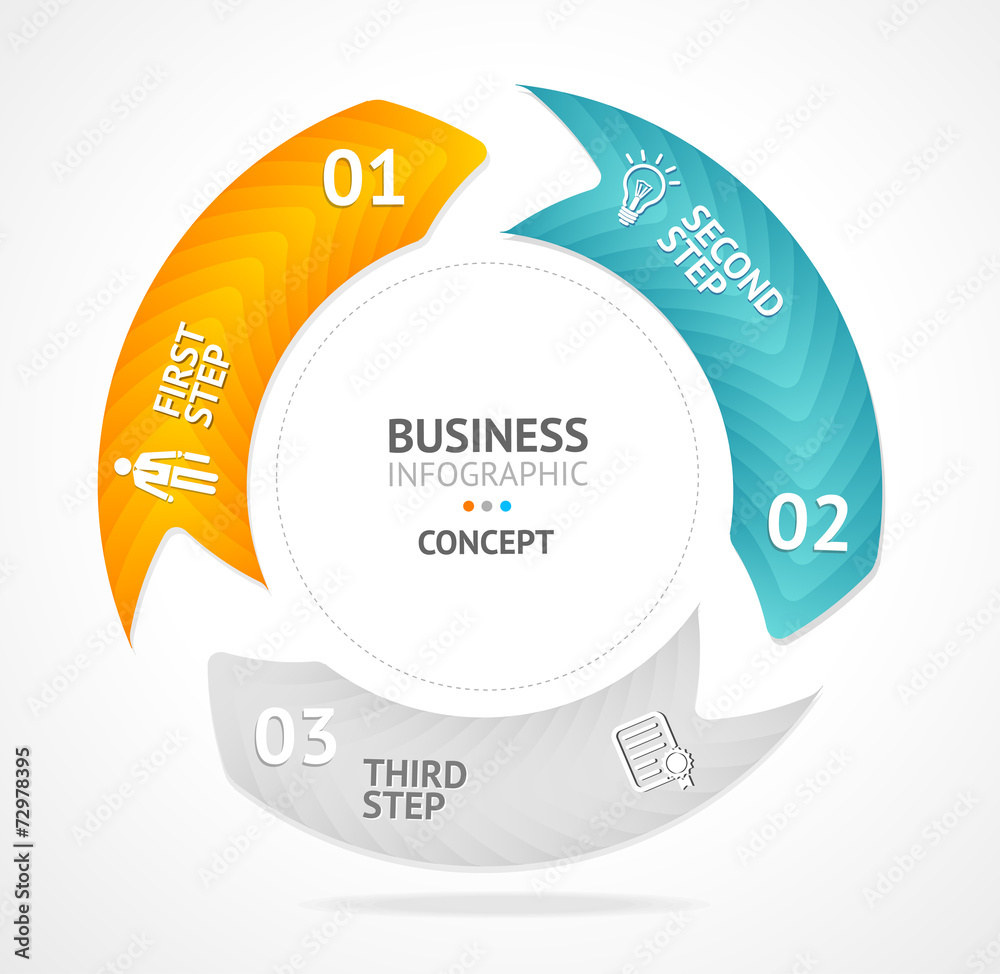 01

FIRST STEP

SECOND STEP

02

BUSINESS
INFOGRAPHIC

CONCEPT

03

THIRD STEP

Adobe Stock | #72978395