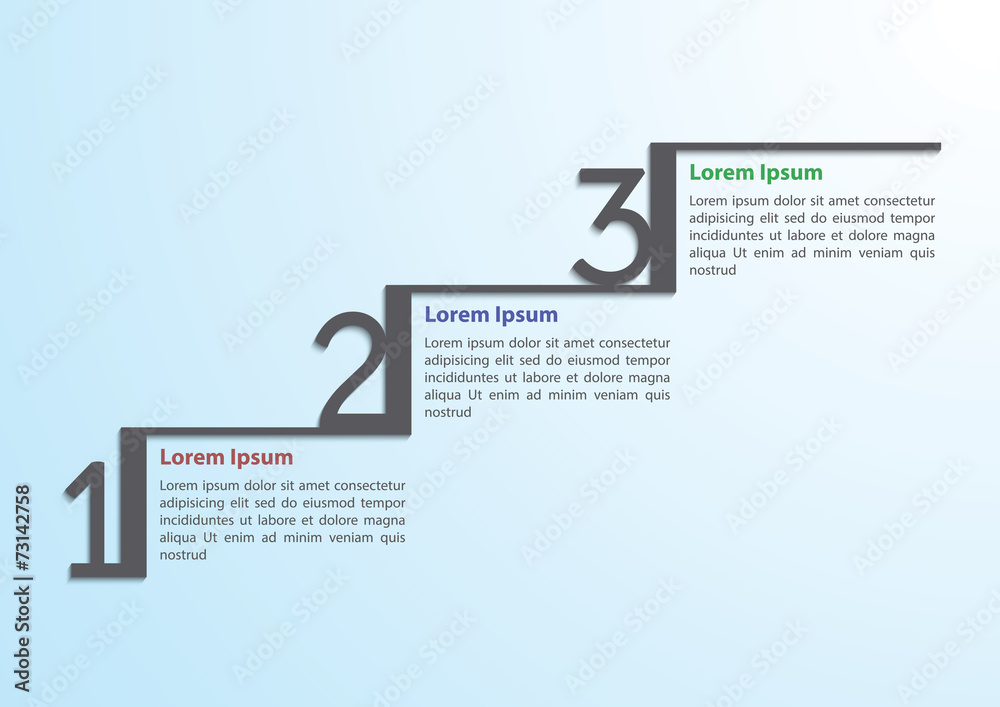 3

Lorem Ipsum

Lorem ipsum dolor sit amet consectetur adipisicing elit sed do eiusmod tempor incididuntes ut labore et dolore magna aliqua Ut enim ad minim veniam quis nostrud

2

Lorem Ipsum

Lorem ipsum dolor sit amet consectetur adipisicing elit sed do eiusmod tempor incididuntes ut labore et dolore magna aliqua Ut enim ad minim veniam quis nostrud

1

Lorem Ipsum

Lorem ipsum dolor sit amet consectetur adipisicing elit sed do eiusmod tempor incididuntes ut labore et dolore magna aliqua Ut enim ad minim veniam quis nostrud

Adobe Stock | #73142758