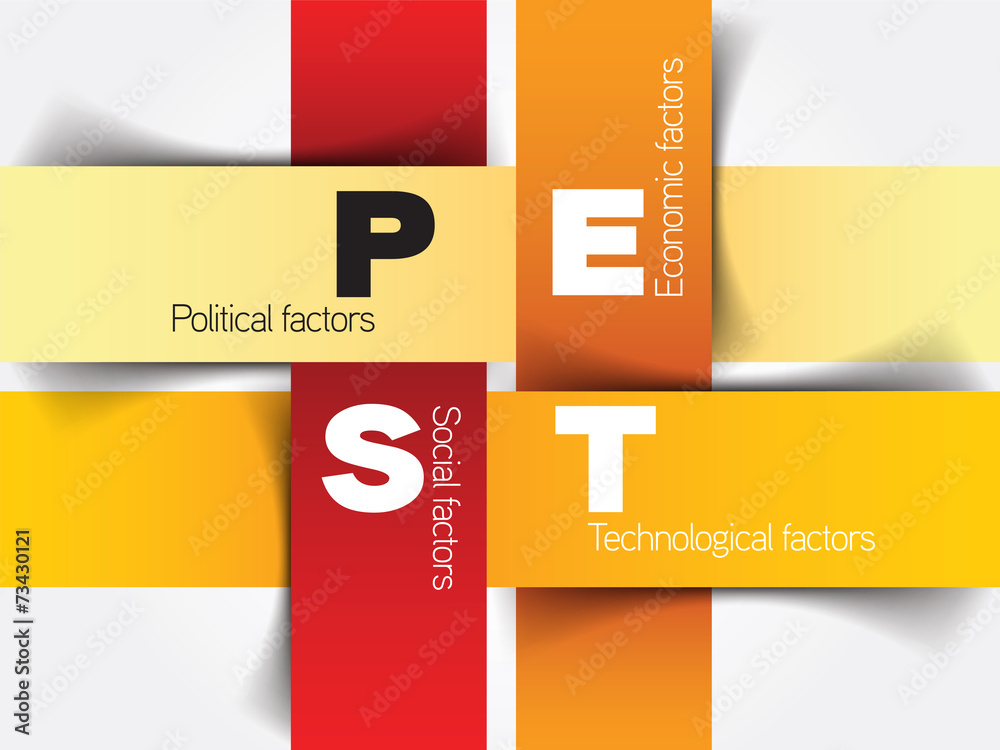 P
Political factors
E
Economic factors
S
Social factors
T
Technological factors
Adobe Stock | #73430121