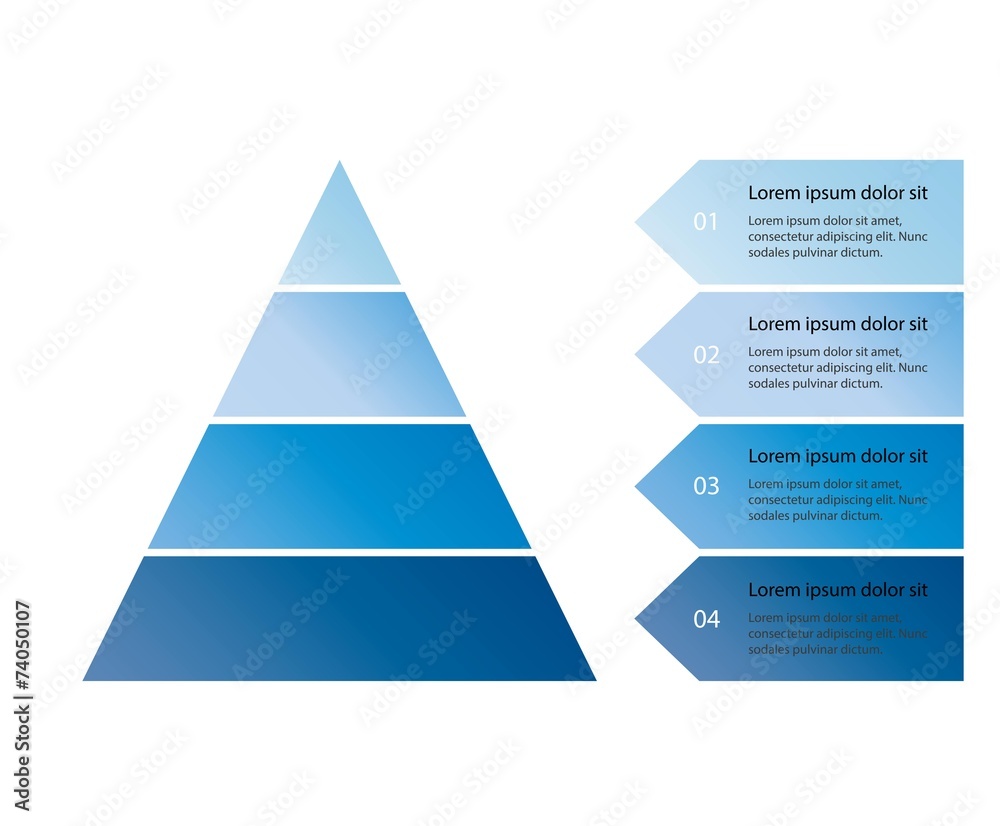 01
Lorem ipsum dolor sit
Lorem ipsum dolor sit amet, consectetur adipiscing elit. Nunc sodales pulvinar dictum.

02
Lorem ipsum dolor sit
Lorem ipsum dolor sit amet, consectetur adipiscing elit. Nunc sodales pulvinar dictum.

03
Lorem ipsum dolor sit
Lorem ipsum dolor sit amet, consectetur adipiscing elit. Nunc sodales pulvinar dictum.

04
Lorem ipsum dolor sit
Lorem ipsum dolor sit amet, consectetur adipiscing elit. Nunc sodales pulvinar dictum.

Adobe Stock | #74050107