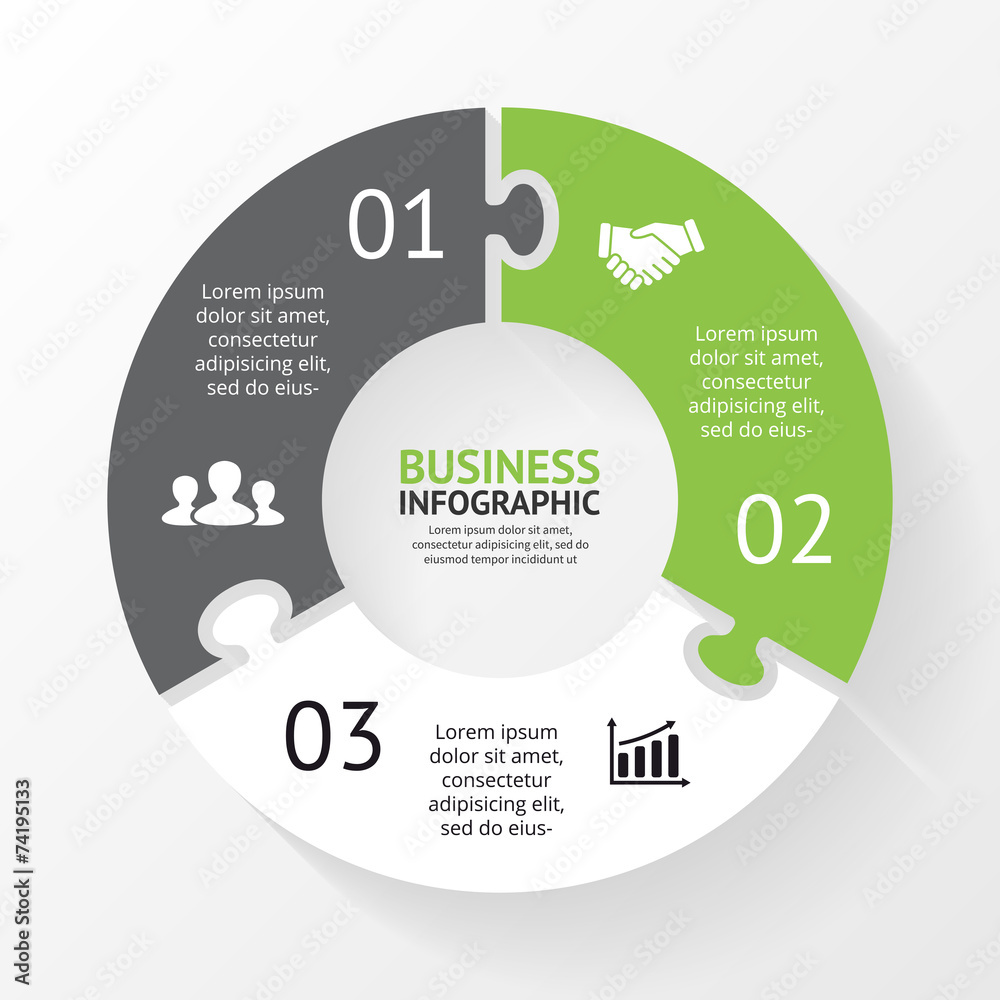 01

Lorem ipsum dolor sit amet, consectetur adipisicing elit, sed do eius-

Lorem ipsum dolor sit amet, consectetur adipisicing elit, sed do eius-

02

BUSINESS
INFOGRAPHIC
Lorem ipsum dolor sit amet, consectetur adipisicing elit, sed do eiusmod tempor incididunt ut

03

Lorem ipsum dolor sit amet, consectetur adipisicing elit, sed do eius-

Adobe Stock | #74195133