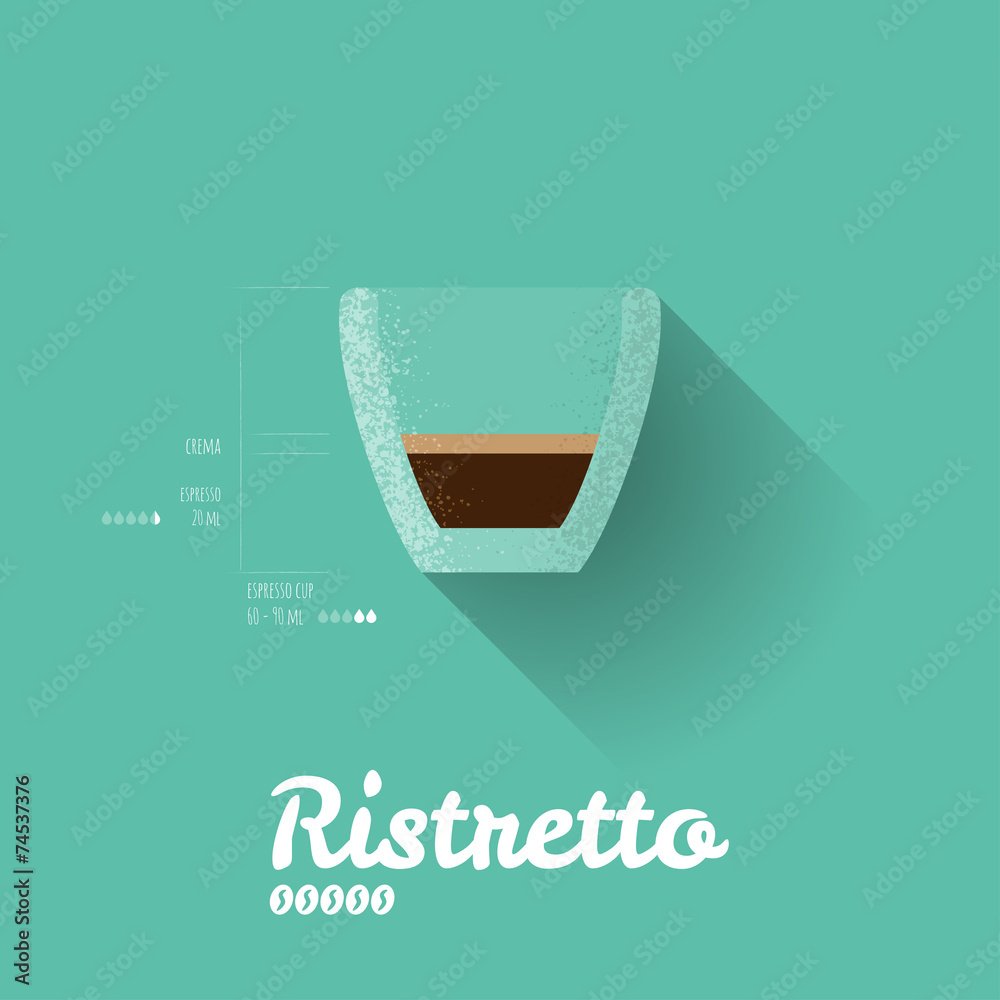 CREMA

ESPRESSO
20 ML

ESPRESSO CUP
60 - 90 ML

Ristretto

Adobe Stock | #74537376