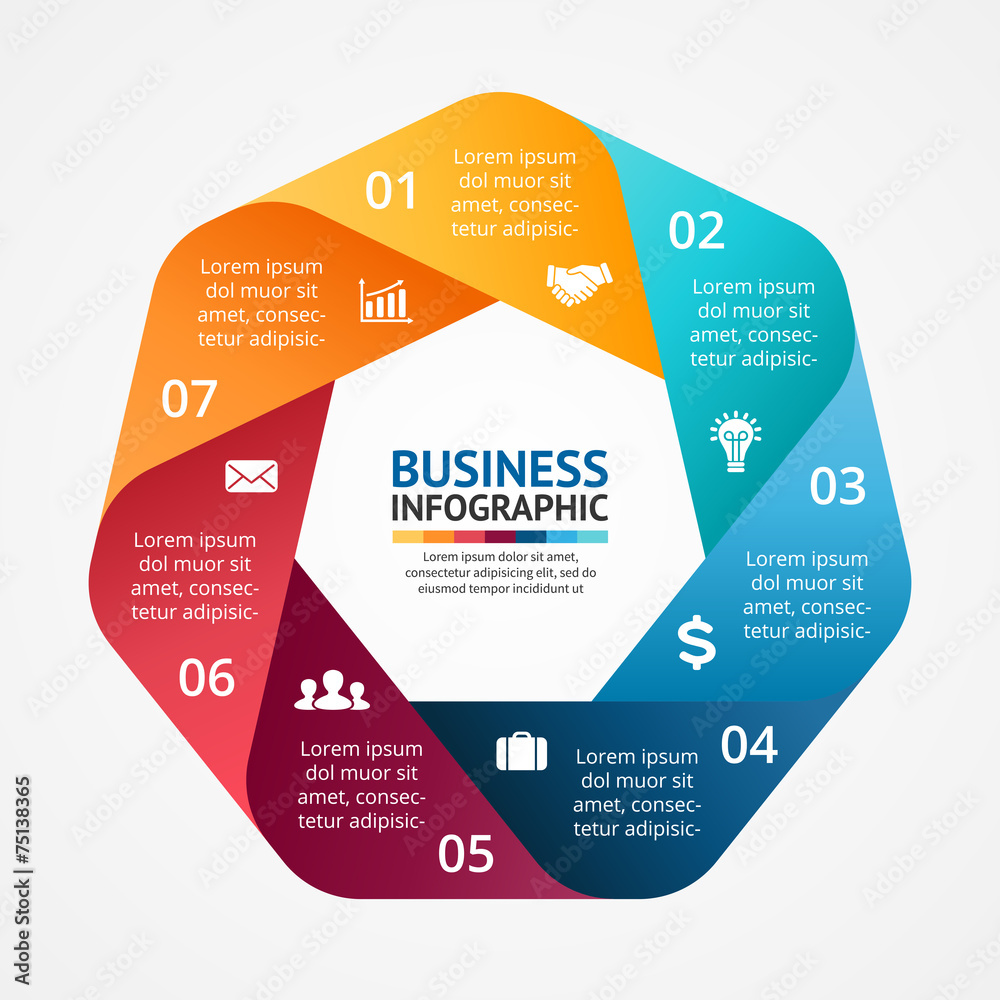 01
Lorem ipsum dol muor sit amet, consectetur adipisic-

02
Lorem ipsum dol muor sit amet, consectetur adipisic-

03
Lorem ipsum dol muor sit amet, consectetur adipisic-

04
Lorem ipsum dol muor sit amet, consectetur adipisic-

05
Lorem ipsum dol muor sit amet, consectetur adipisic-

06
Lorem ipsum dol muor sit amet, consectetur adipisic-

07
Lorem ipsum dol muor sit amet, consectetur adipisic-

BUSINESS
INFOGRAPHIC

Lorem ipsum dolor sit amet, consectetur adipisicing elit, sed do eiusmod tempor incididunt ut

Adobe Stock | #75138365