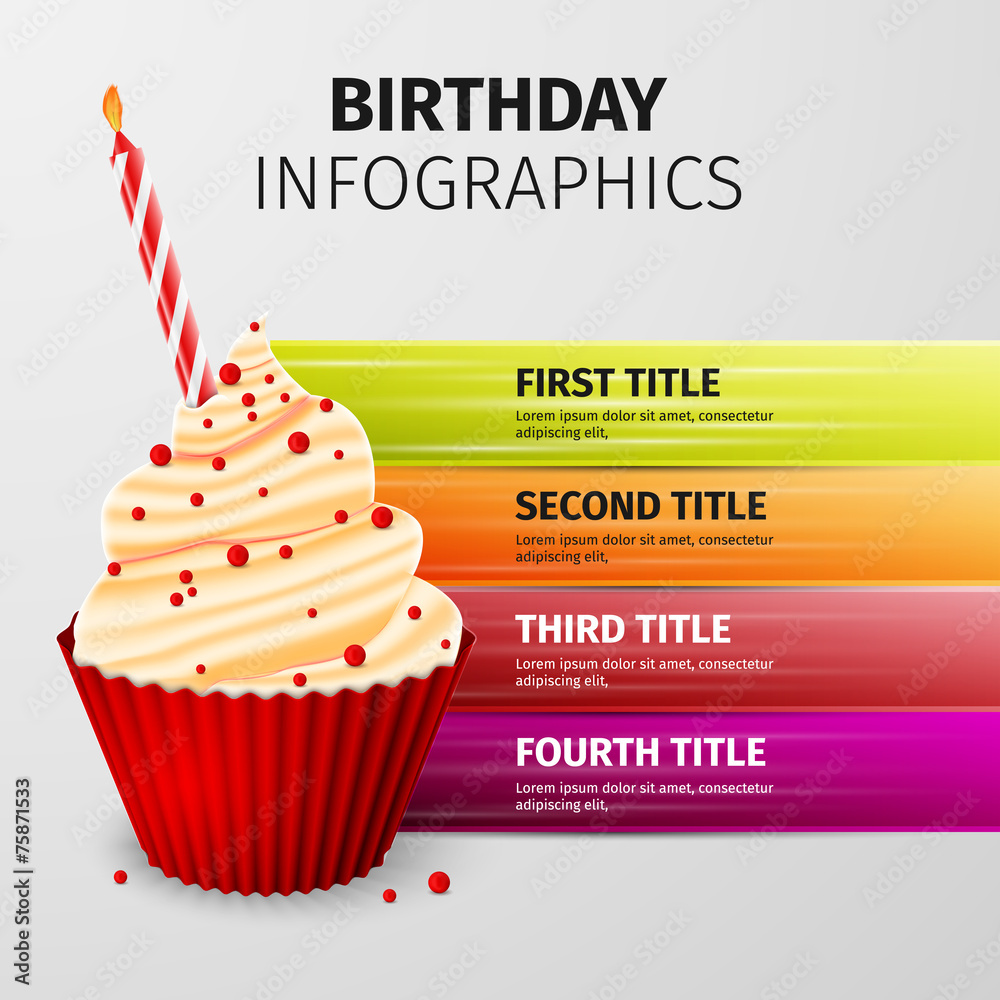 BIRTHDAY
INFOGRAPHICS

FIRST TITLE
Lorem ipsum dolor sit amet, consectetur adipiscing elit,

SECOND TITLE
Lorem ipsum dolor sit amet, consectetur adipiscing elit,

THIRD TITLE
Lorem ipsum dolor sit amet, consectetur adipiscing elit,

FOURTH TITLE
Lorem ipsum dolor sit amet, consectetur adipiscing elit,

Adobe Stock | #75871533