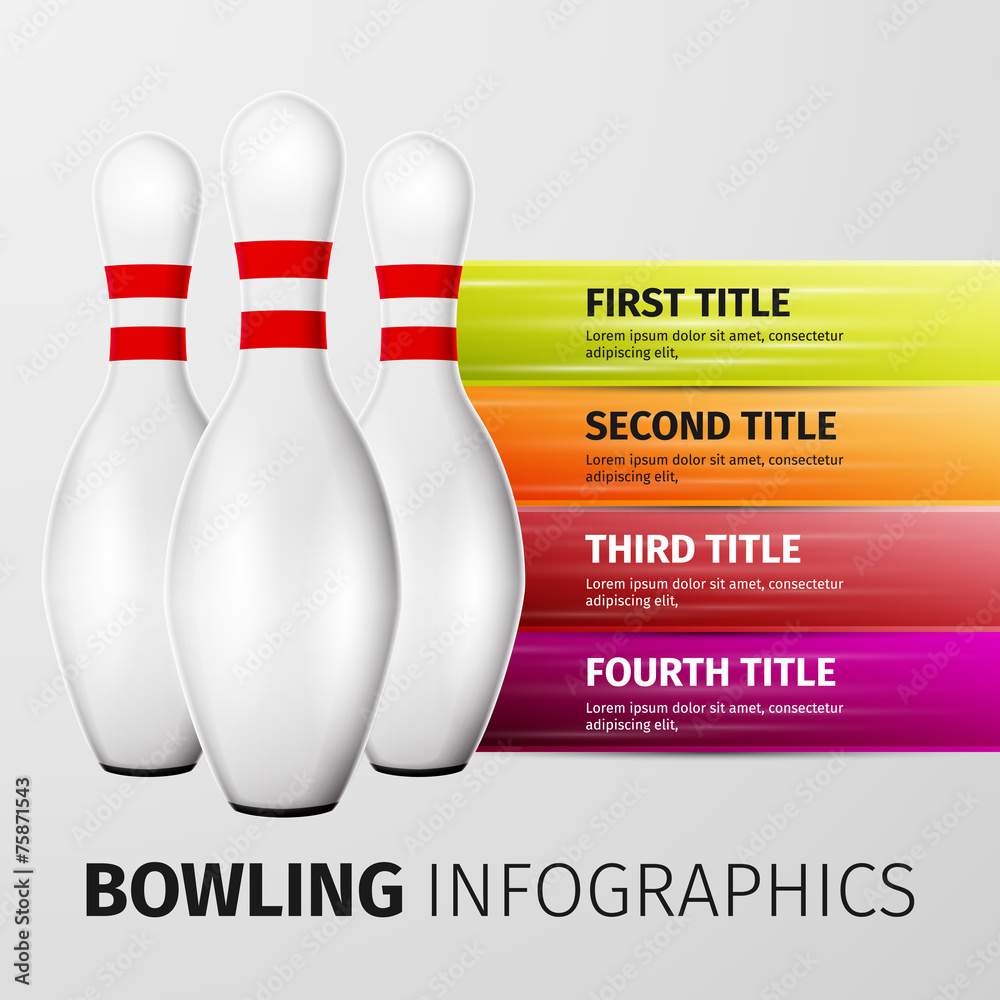 FIRST TITLE
Lorem ipsum dolor sit amet, consectetur adipiscing elit,

SECOND TITLE
Lorem ipsum dolor sit amet, consectetur adipiscing elit,

THIRD TITLE
Lorem ipsum dolor sit amet, consectetur adipiscing elit,

FOURTH TITLE
Lorem ipsum dolor sit amet, consectetur adipiscing elit,

BOWLING INFOGRAPHICS

Adobe Stock | #75871543