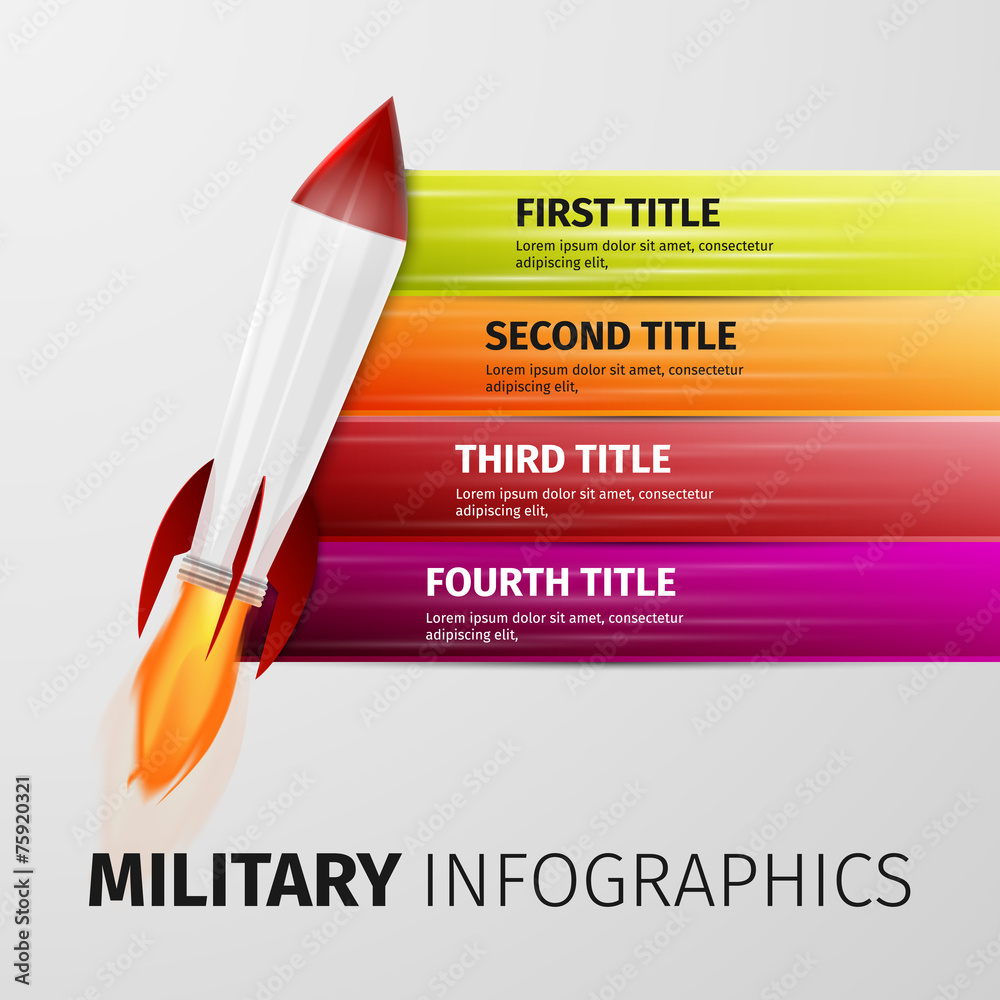 FIRST TITLE
Lorem ipsum dolor sit amet, consectetur adipiscing elit,

SECOND TITLE
Lorem ipsum dolor sit amet, consectetur adipiscing elit,

THIRD TITLE
Lorem ipsum dolor sit amet, consectetur adipiscing elit,

FOURTH TITLE
Lorem ipsum dolor sit amet, consectetur adipiscing elit,

MILITARY INFOGRAPHICS

Adobe Stock | #75920321