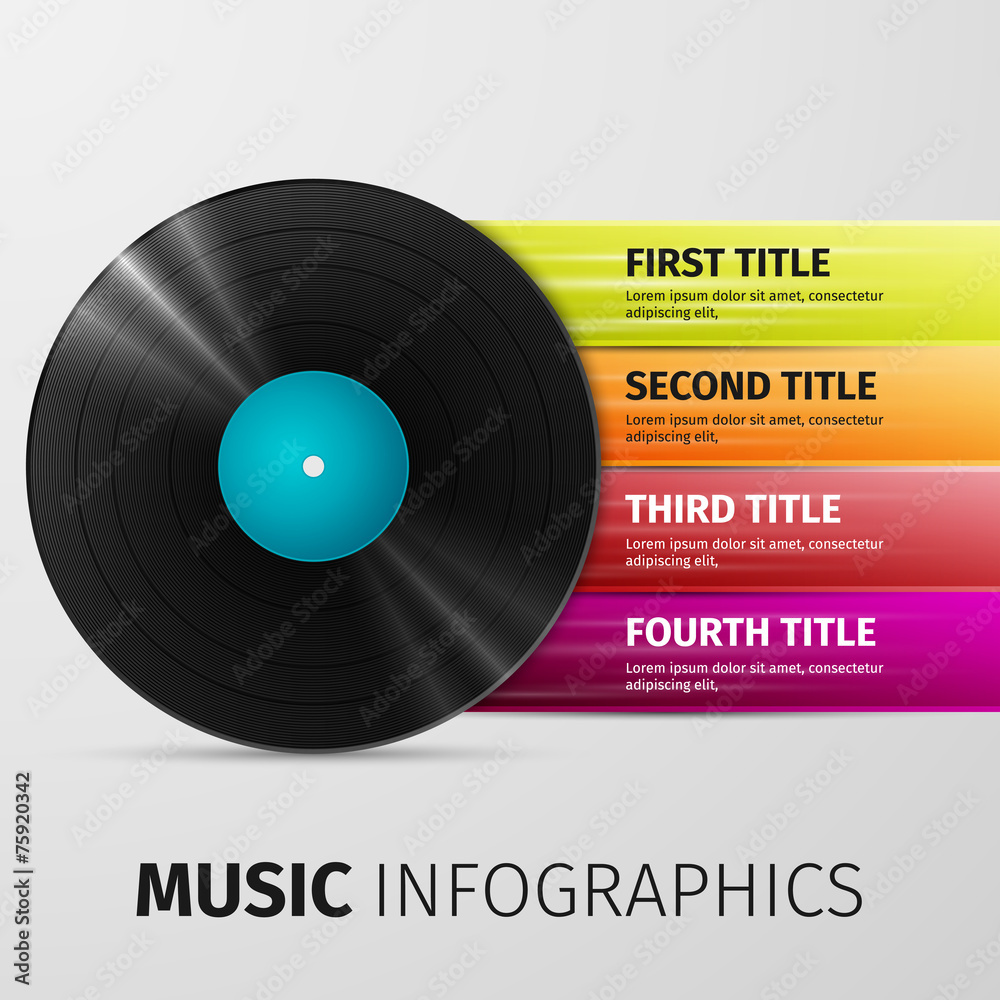 FIRST TITLE
Lorem ipsum dolor sit amet, consectetur adipiscing elit,

SECOND TITLE
Lorem ipsum dolor sit amet, consectetur adipiscing elit,

THIRD TITLE
Lorem ipsum dolor sit amet, consectetur adipiscing elit,

FOURTH TITLE
Lorem ipsum dolor sit amet, consectetur adipiscing elit,

MUSIC INFOGRAPHICS

Adobe Stock | #75920342