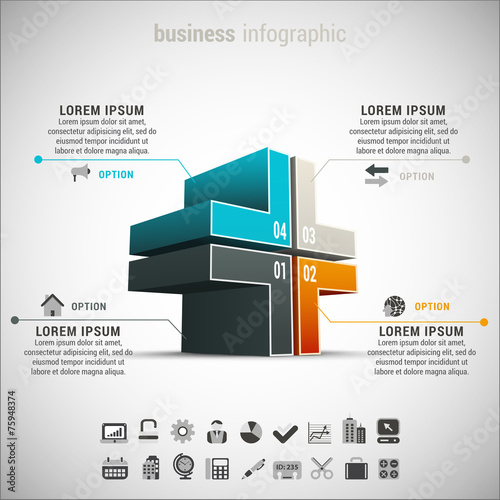 business infographic

LOREM IPSUM
Lorem ipsum dolor sit amet, consectetur adipisicing elit, sed do eiusmod tempor incididunt ut labore et dolore magna aliqua.

OPTION

LOREM IPSUM
Lorem ipsum dolor sit amet, consectetur adipisicing elit, sed do eiusmod tempor incididunt ut labore et dolore magna aliqua.

OPTION

04 03 01 02

OPTION

LOREM IPSUM
Lorem ipsum dolor sit amet, consectetur adipisicing elit, sed do eiusmod tempor incididunt ut labore et dolore magna aliqua.

OPTION

LOREM IPSUM
Lorem ipsum dolor sit amet, consectetur adipisicing elit, sed do eiusmod tempor incididunt ut labore et dolore magna aliqua.

ID:235

Adobe Stock | #75948374