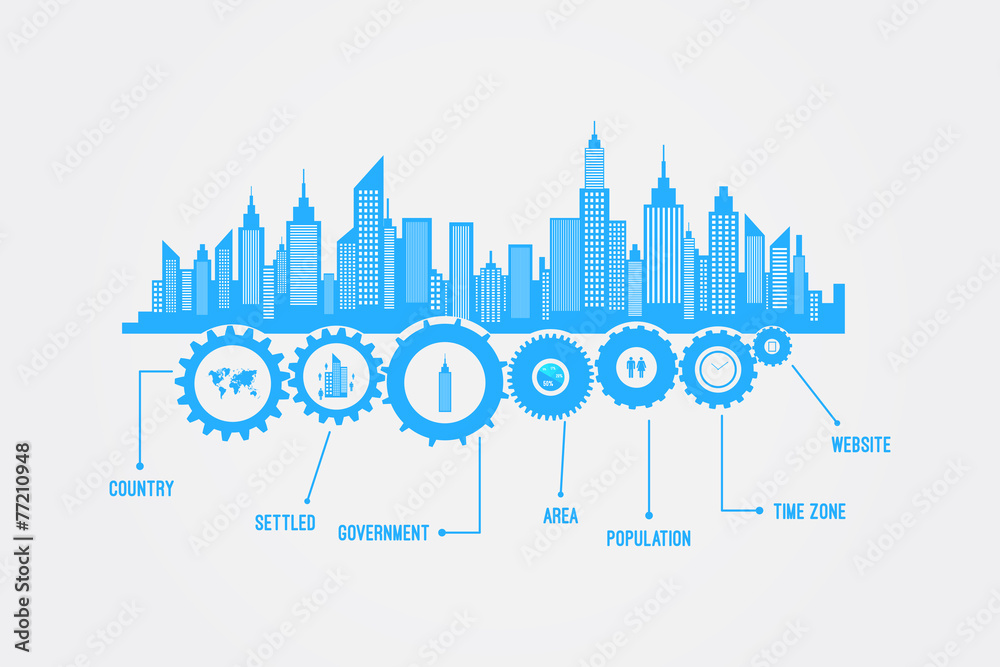 50%

COUNTRY

SETTLED

GOVERNMENT

AREA

POPULATION

TIME ZONE

WEBSITE

Adobe Stock | #77210948