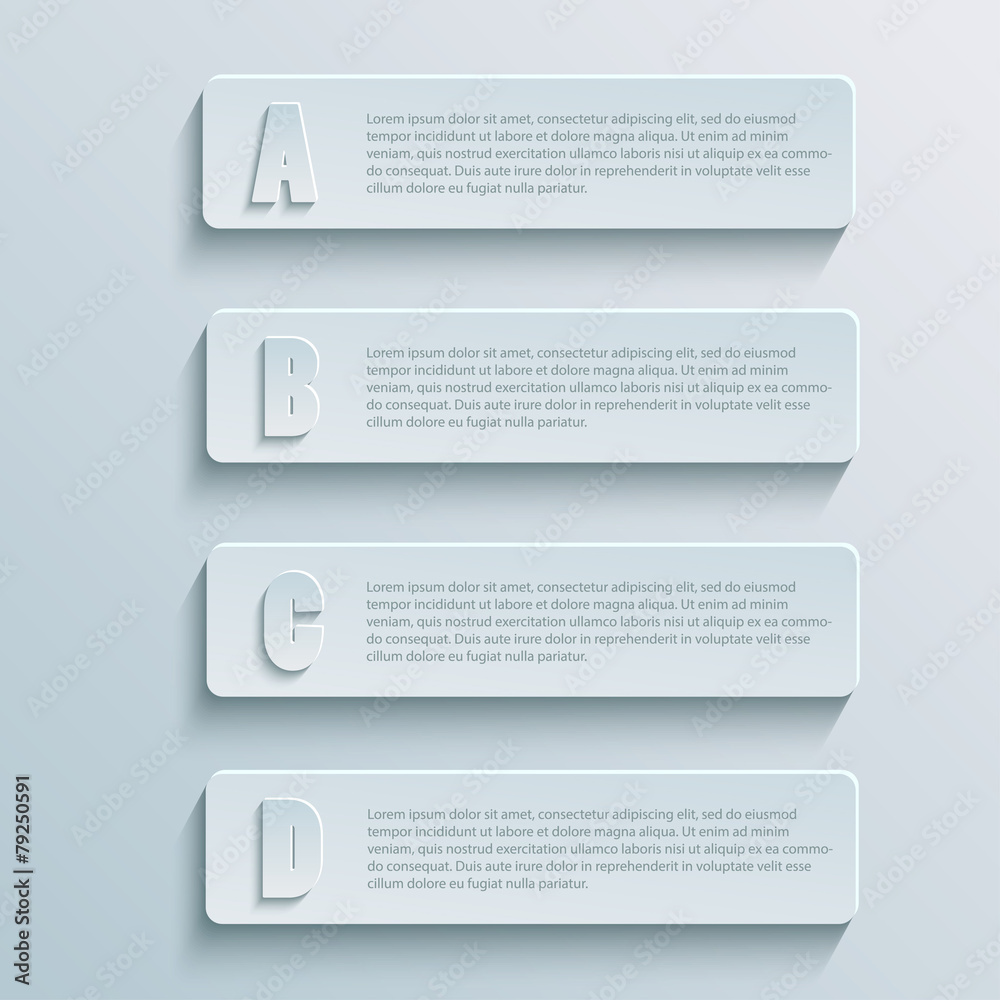 A

Lorem ipsum dolor sit amet, consectetur adipiscing elit, sed do eiusmod tempor incididunt ut labore et dolore magna aliqua. Ut enim ad minim veniam, quis nostrud exercitation ullamco laboris nisi ut aliquip ex ea commodo consequat. Duis aute irure dolor in reprehenderit in voluptate velit esse cillum dolore eu fugiat nulla pariatur.

B

Lorem ipsum dolor sit amet, consectetur adipiscing elit, sed do eiusmod tempor incididunt ut labore et dolore magna aliqua. Ut enim ad minim veniam, quis nostrud exercitation ullamco laboris nisi ut aliquip ex ea commodo consequat. Duis aute irure dolor in reprehenderit in voluptate velit esse cillum dolore eu fugiat nulla pariatur.

C

Lorem ipsum dolor sit amet, consectetur adipiscing elit, sed do eiusmod tempor incididunt ut labore et dolore magna aliqua. Ut enim ad minim veniam, quis nostrud exercitation ullamco laboris nisi ut aliquip ex ea commodo consequat. Duis aute irure dolor in reprehenderit in voluptate velit esse cillum dolore eu fugiat nulla pariatur.

D

Lorem ipsum dolor sit amet, consectetur adipiscing elit, sed do eiusmod tempor incididunt ut labore et dolore magna aliqua. Ut enim ad minim veniam, quis nostrud exercitation ullamco laboris nisi ut aliquip ex ea commodo consequat. Duis aute irure dolor in reprehenderit in voluptate velit esse cillum dolore eu fugiat nulla pariatur.

Adobe Stock | #79250591