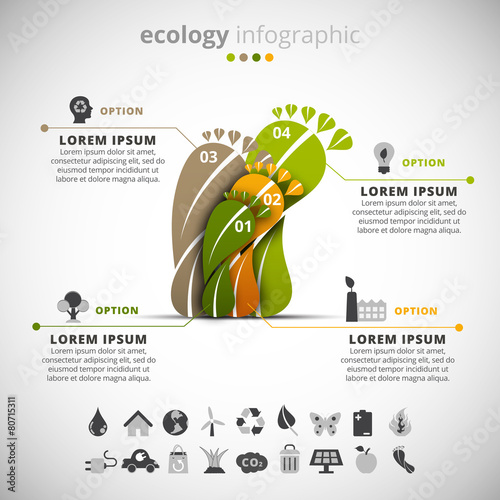 ecology infographic

OPTION

LOREM IPSUM

Lorem ipsum dolor sit amet, consectetur adipiscing elit, sed do eiusmod tempor incididunt ut labore et dolore magna aliqua.

03

04

02

01

OPTION

LOREM IPSUM

Lorem ipsum dolor sit amet, consectetur adipiscing elit, sed do eiusmod tempor incididunt ut labore et dolore magna aliqua.

OPTION

LOREM IPSUM

Lorem ipsum dolor sit amet, consectetur adipiscing elit, sed do eiusmod tempor incididunt ut labore et dolore magna aliqua.

OPTION

LOREM IPSUM

Lorem ipsum dolor sit amet, consectetur adipiscing elit, sed do eiusmod tempor incididunt ut labore et dolore magna aliqua.

$CO_2$

Adobe Stock | #80715311

Adobe Stock