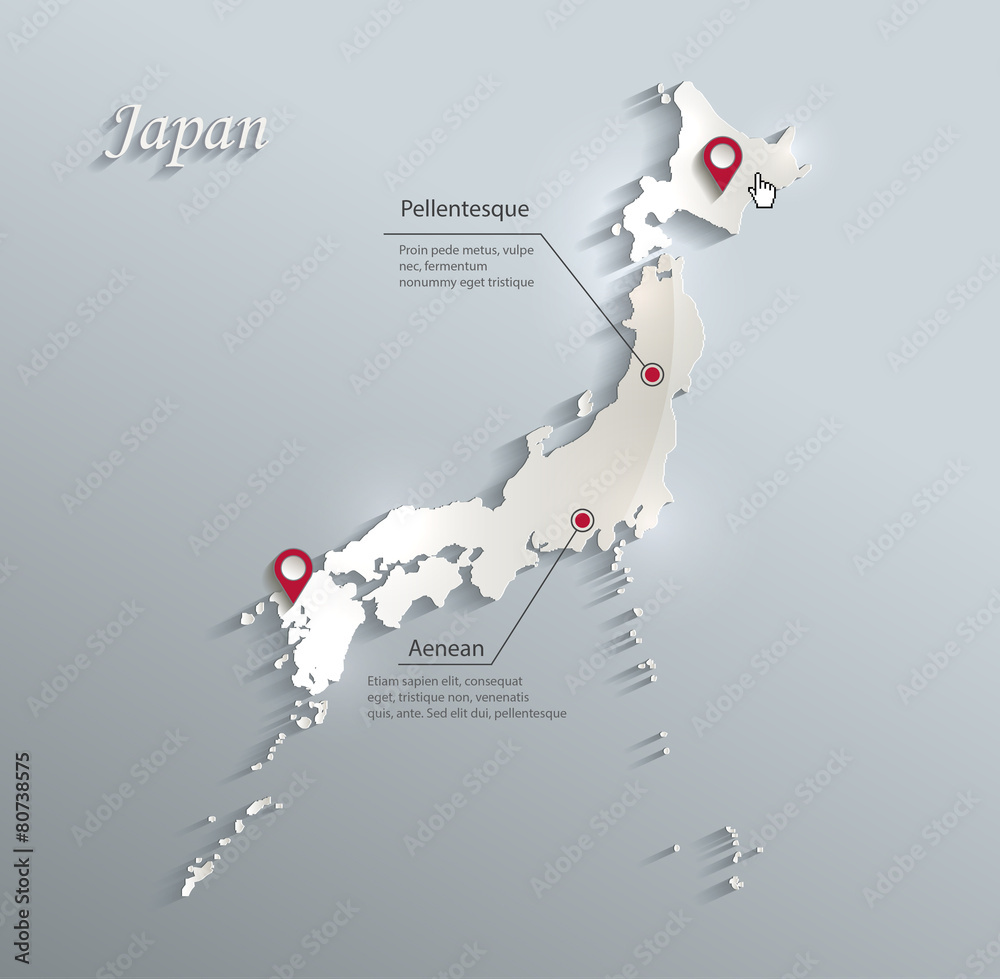 Japan

Pellentesque

Proin pede metus, vulpe nec, fermentum nonummy eget tristique

Aenean

Etiam sapien elit, consequat eget, tristique non, venenatis quis, ante. Sed elit dui, pellentesque

Adobe Stock | #80738575