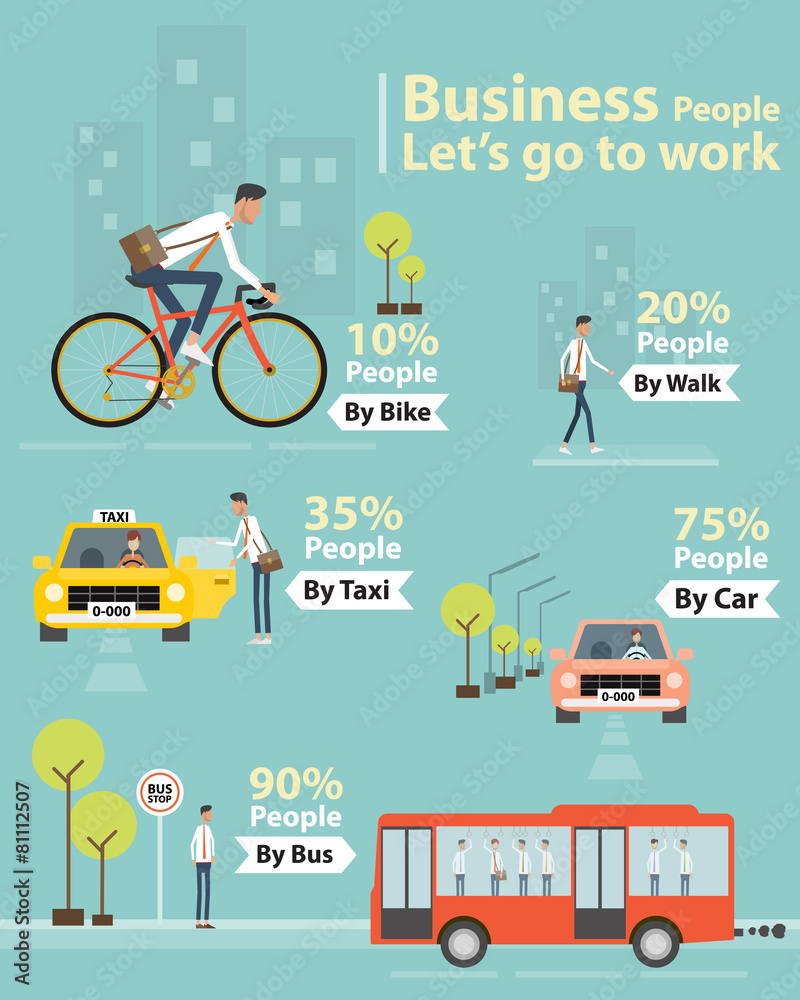 Business People
Let's go to work

10%
People
By Bike

20%
People
By Walk

TAXI
0-000

35%
People
By Taxi

75%
People
By Car

0-000

BUS STOP

90%
People
By Bus

Adobe Stock | #81112507