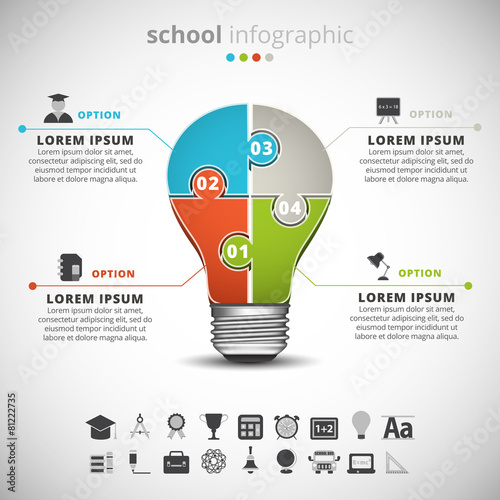 school infographic

OPTION
LOREM IPSUM
Lorem ipsum dolor sit amet, consectetur adipiscing elit, sed do eiusmod tempor incididunt ut labore et dolore magna aliqua.

$6 \times 3 = 18$
OPTION
LOREM IPSUM
Lorem ipsum dolor sit amet, consectetur adipiscing elit, sed do eiusmod tempor incididunt ut labore et dolore magna aliqua.

03
02
04
01

OPTION
LOREM IPSUM
Lorem ipsum dolor sit amet, consectetur adipiscing elit, sed do eiusmod tempor incididunt ut labore et dolore magna aliqua.

OPTION
LOREM IPSUM
Lorem ipsum dolor sit amet, consectetur adipiscing elit, sed do eiusmod tempor incididunt ut labore et dolore magna aliqua.

1+2
Aa
SCHOOL BUS
$E=mc^2$

Adobe Stock | #81222735