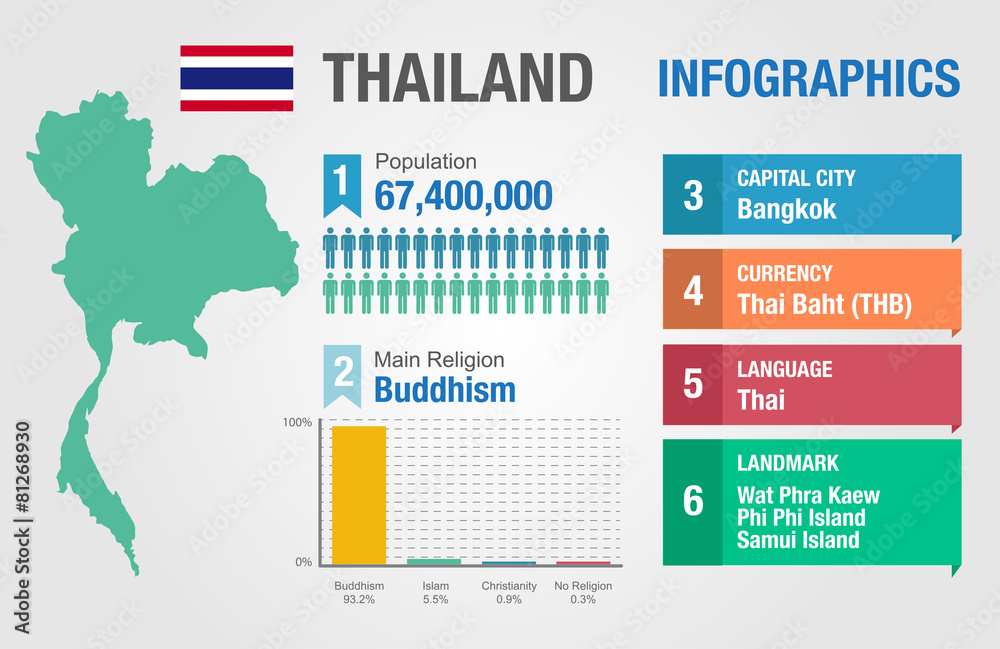 THAILAND INFOGRAPHICS

1 Population
67,400,000

2 Main Religion
Buddhism

100%
0%

Buddhism 93.2%
Islam 5.5%
Christianity 0.9%
No Religion 0.3%

3 CAPITAL CITY
Bangkok

4 CURRENCY
Thai Baht (THB)

5 LANGUAGE
Thai

6 LANDMARK
Wat Phra Kaew
Phi Phi Island
Samui Island

Adobe Stock | #81268930