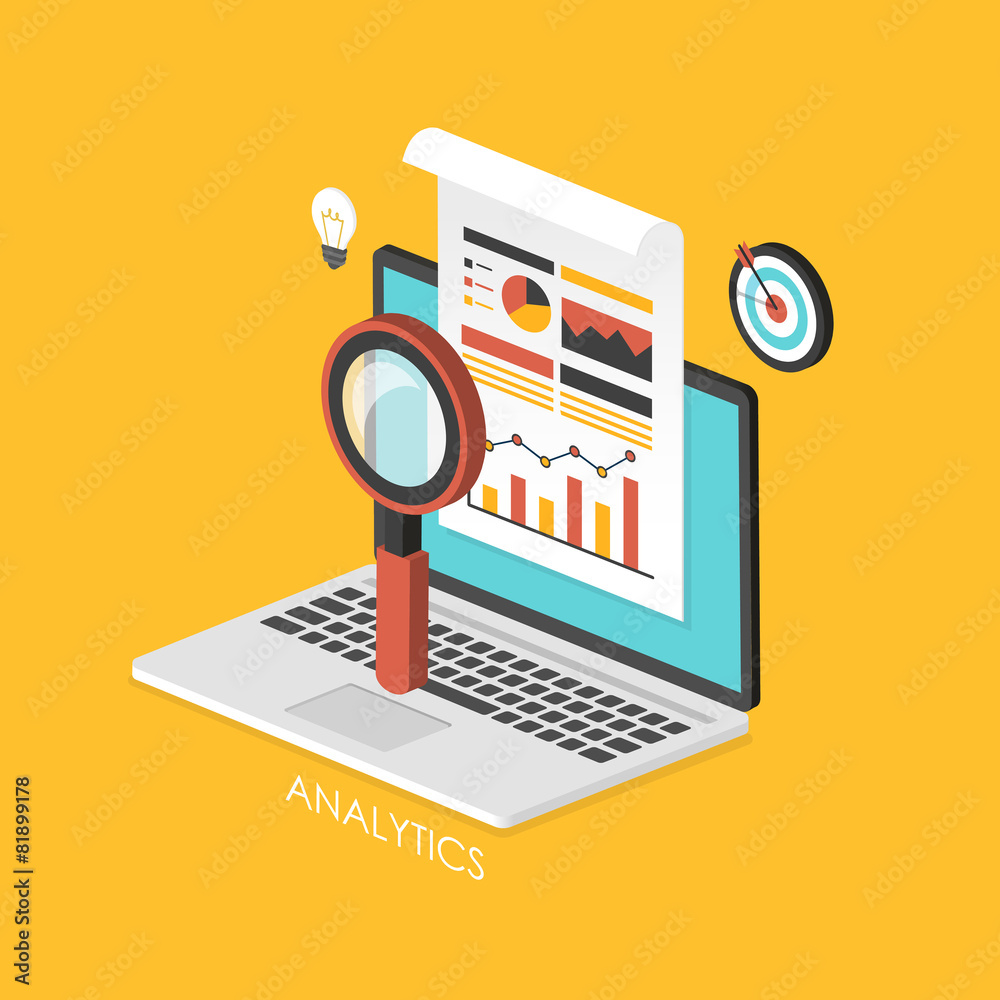 ANALYTICS

Adobe Stock | #81899178