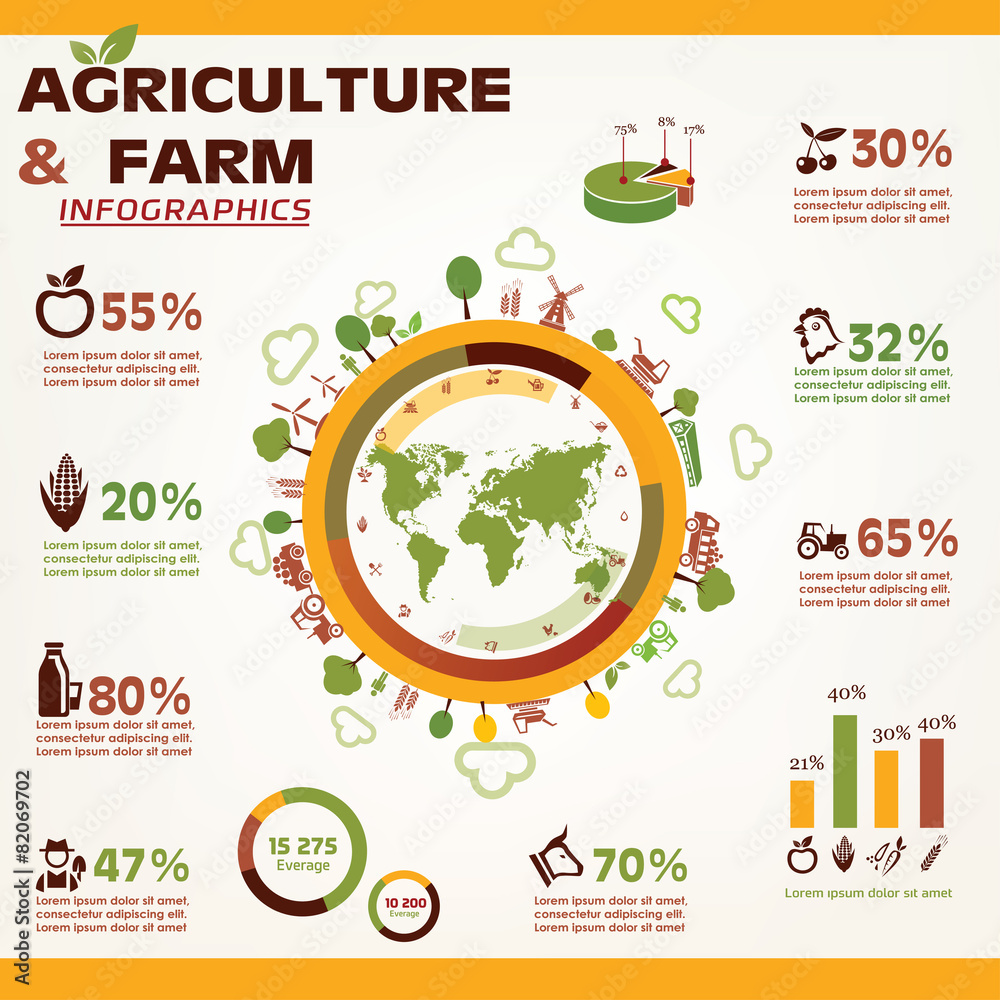 AGRICULTURE & FARM
INFOGRAPHICS

75% 8% 17%

30%
Lorem ipsum dolor sit amet, consectetur adipiscing elit. Lorem ipsum dolor sit amet

55%
Lorem ipsum dolor sit amet, consectetur adipiscing elit. Lorem ipsum dolor sit amet

32%
Lorem ipsum dolor sit amet, consectetur adipiscing elit. Lorem ipsum dolor sit amet

20%
Lorem ipsum dolor sit amet, consectetur adipiscing elit. Lorem ipsum dolor sit amet

65%
Lorem ipsum dolor sit amet, consectetur adipiscing elit. Lorem ipsum dolor sit amet

80%
Lorem ipsum dolor sit amet, consectetur adipiscing elit. Lorem ipsum dolor sit amet

21% 40% 30% 40%
Lorem ipsum dolor sit amet

47%
Lorem ipsum dolor sit amet, consectetur adipiscing elit. Lorem ipsum dolor sit amet

15 275
Everage

10 200
Everage

70%
Lorem ipsum dolor sit amet, consectetur adipiscing elit. Lorem ipsum dolor sit amet

Adobe Stock | #82069702