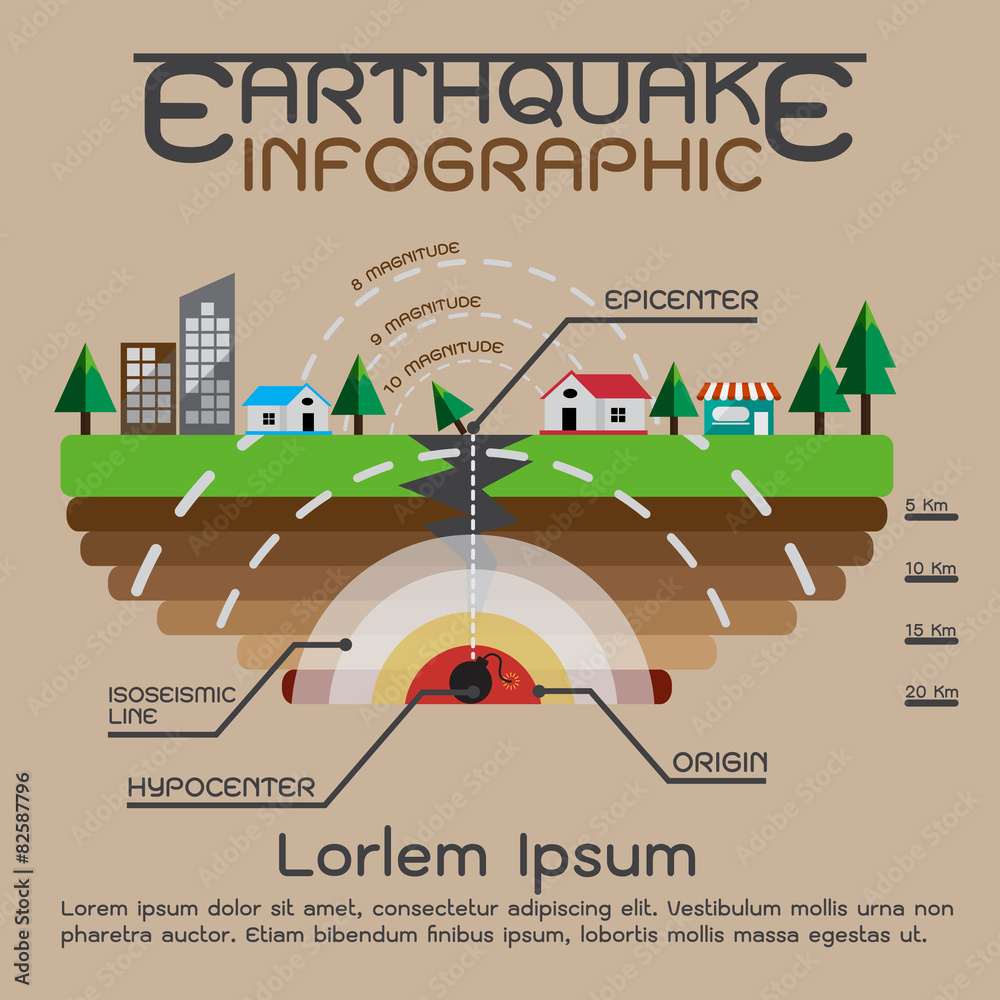 EARTHQUAKE INFOGRAPHIC

8 MAGNITUDE
9 MAGNITUDE
10 MAGNITUDE

EPICENTER

5 Km
10 Km
15 Km
20 Km

ISOSEISMIC LINE

HYPOCENTER

ORIGIN

Lorlem Ipsum

Lorem ipsum dolor sit amet, consectetur adipiscing elit. Vestibulum mollis urna non pharetra auctor. Etiam bibendum finibus ipsum, lobortis mollis massa egestas ut.

Adobe Stock | #82587796