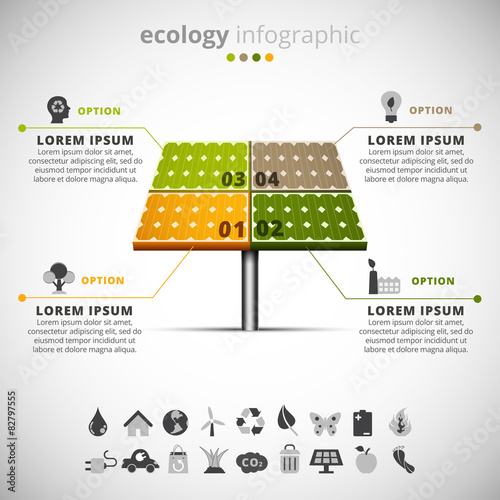 ecology infographic

OPTION

LOREM IPSUM

Lorem ipsum dolor sit amet, consectetur adipiscing elit, sed do eiusmod tempor incididunt ut labore et dolore magna aliqua.

OPTION

LOREM IPSUM

Lorem ipsum dolor sit amet, consectetur adipiscing elit, sed do eiusmod tempor incididunt ut labore et dolore magna aliqua.

03 04

01 02

OPTION

LOREM IPSUM

Lorem ipsum dolor sit amet, consectetur adipiscing elit, sed do eiusmod tempor incididunt ut labore et dolore magna aliqua.

OPTION

LOREM IPSUM

Lorem ipsum dolor sit amet, consectetur adipiscing elit, sed do eiusmod tempor incididunt ut labore et dolore magna aliqua.

$CO_2$

Adobe Stock | #82797555