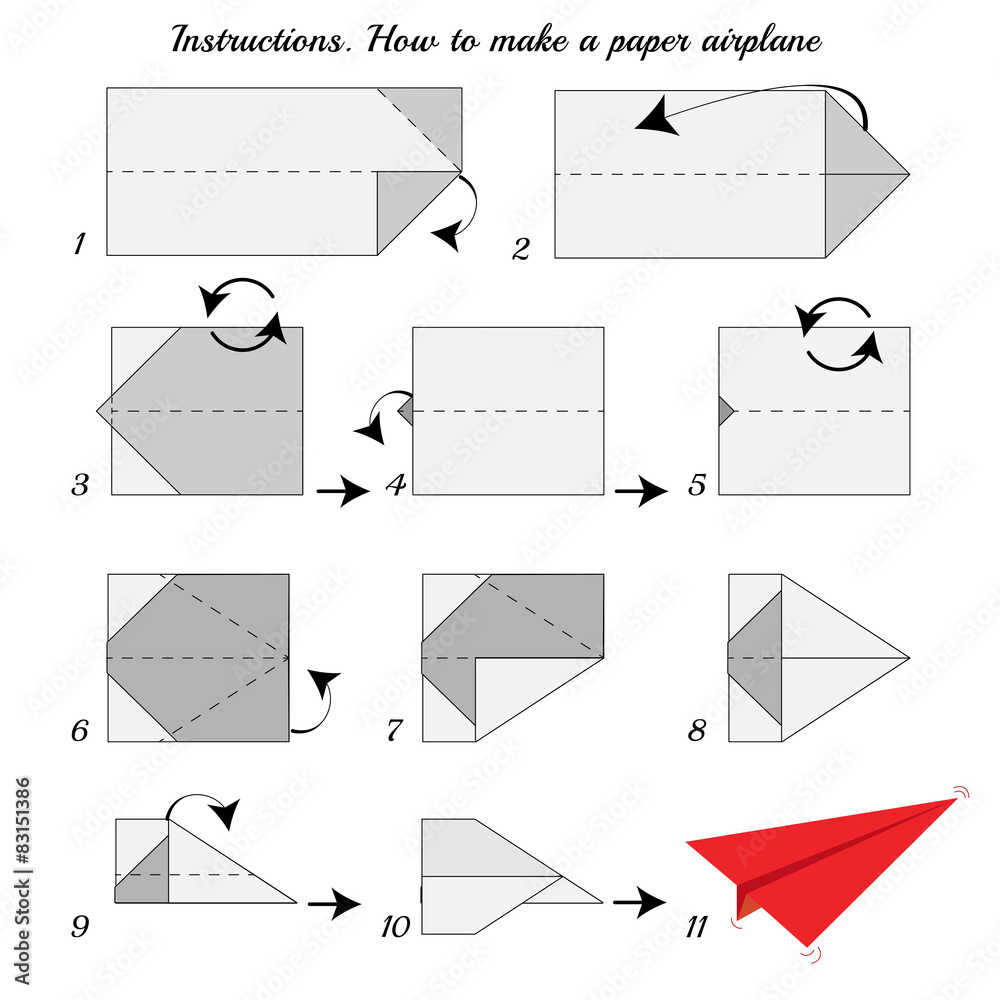 Instructions. How to make a paper airplane

1

2

3

4

5

6

7

8

9

10

11

Adobe Stock | #83151386